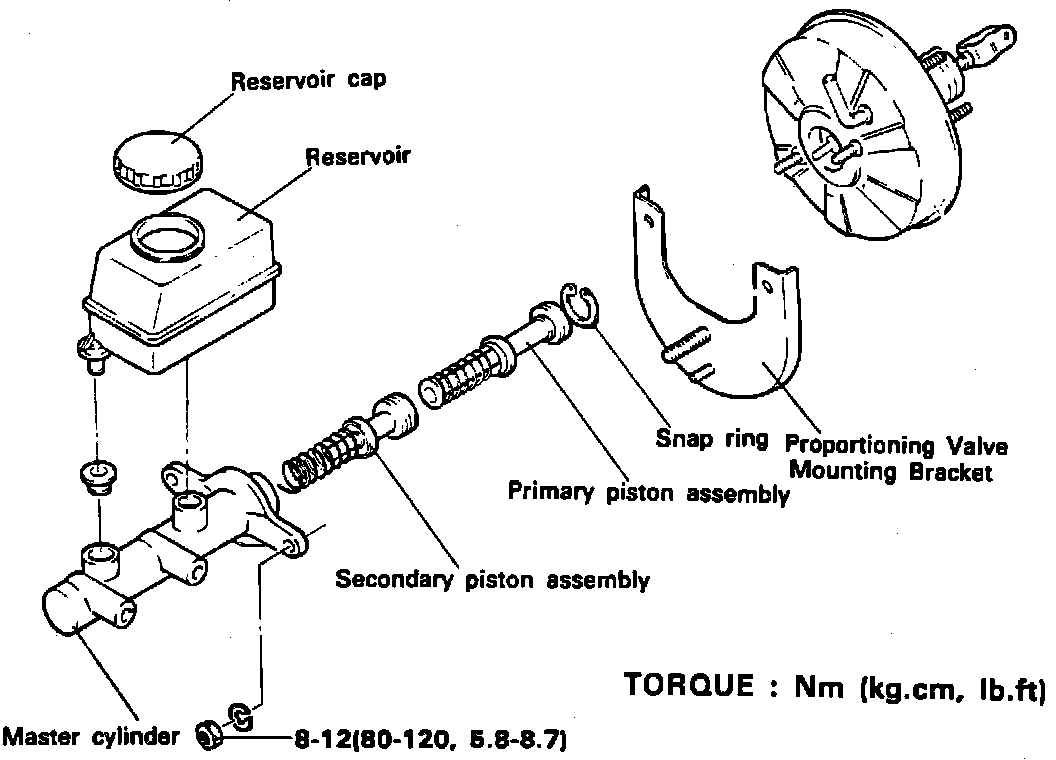 Reservoir cap

Reservoir

Snap ring

Proportioning Valve Mounting Bracket

Primary piston assembly

Secondary piston assembly

TORQUE : Nm (kg.cm, lb.ft)

Master cylinder

8-12(80-120, 5.8-8.7)