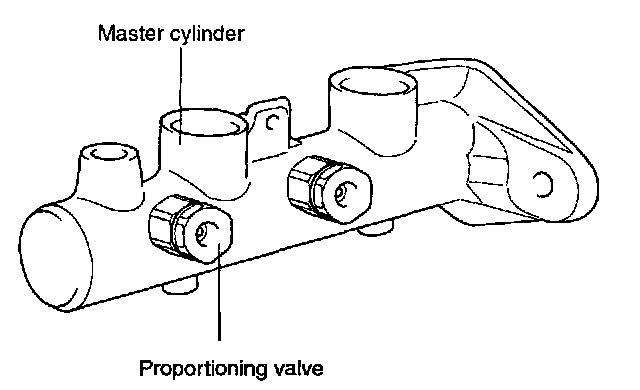 Master cylinder

Proportioning valve