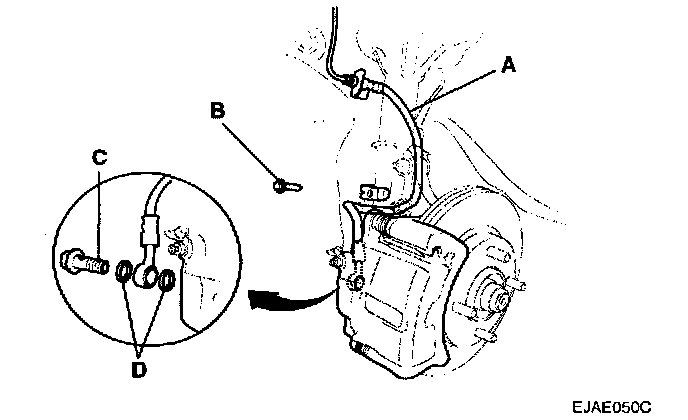 A
B
C
D
EJAE050C