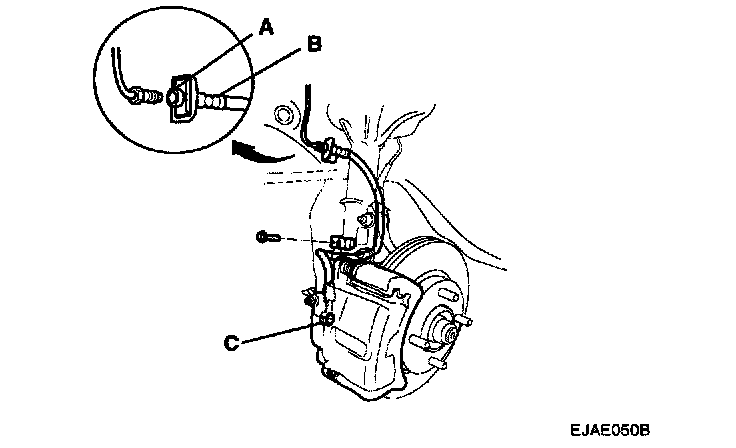 A
B
C
EJAE050B