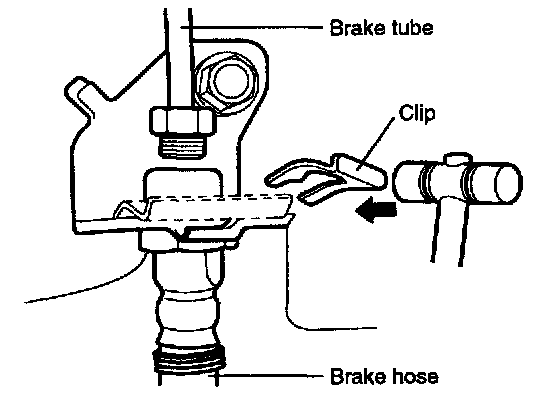 Brake tube

Clip

Brake hose