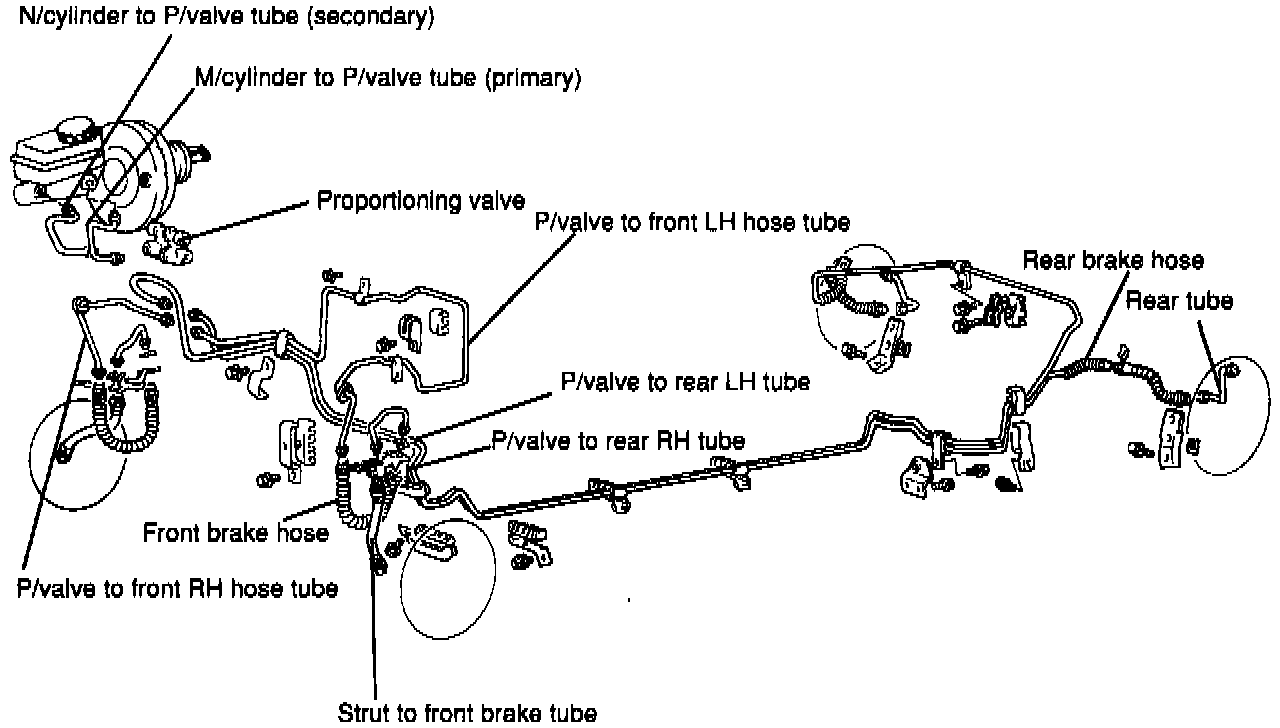 N/cylinder to P/valve tube (secondary)
M/cylinder to P/valve tube (primary)
Proportioning valve
P/valve to front LH hose tube
Rear brake hose
Rear tube
P/valve to rear LH tube
P/valve to rear RH tube
Front brake hose
P/valve to front RH hose tube
Strut to front brake tube