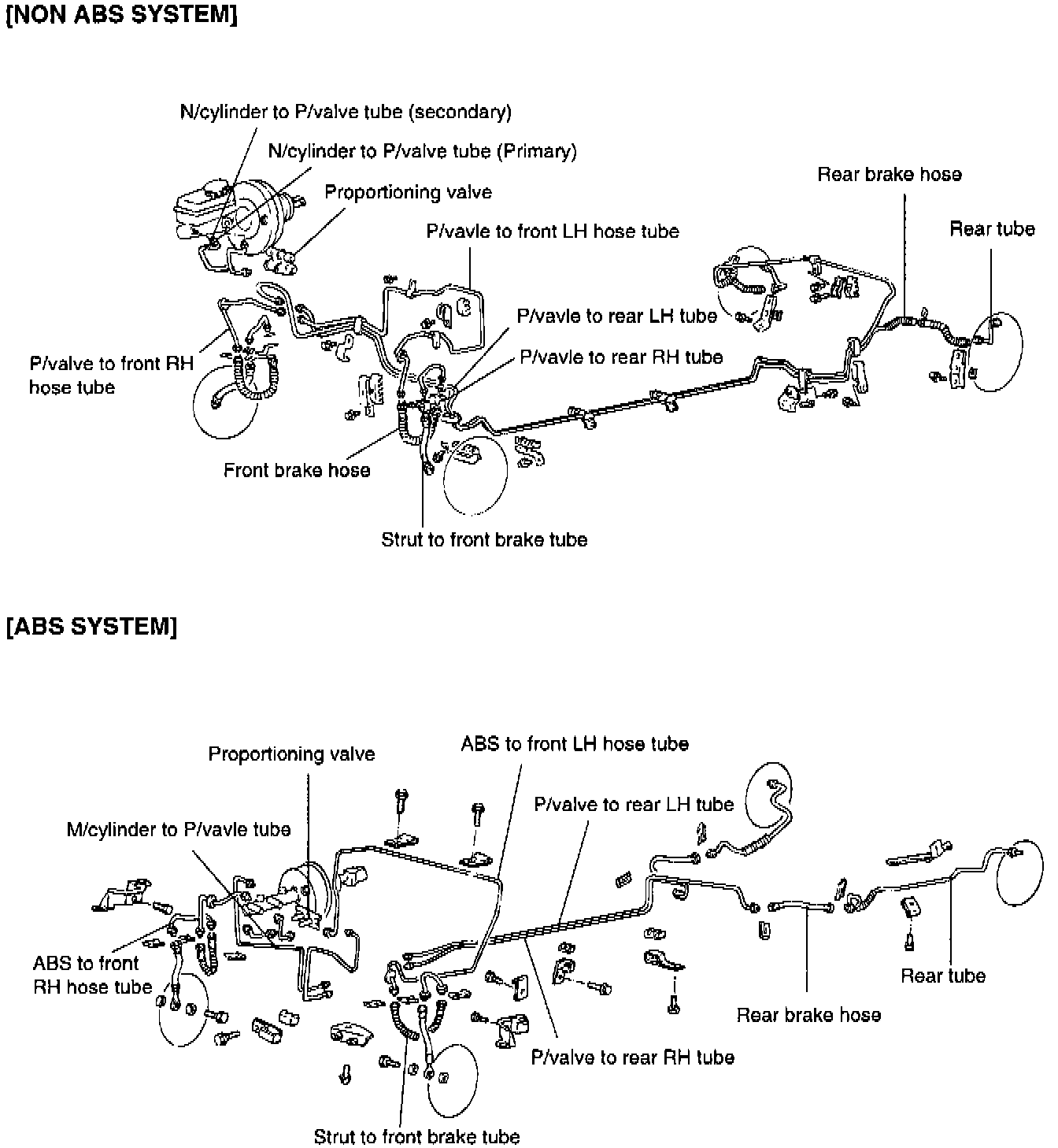 [NON ABS SYSTEM]

N/cylinder to P/valve tube (secondary)
N/cylinder to P/valve tube (Primary)
Proportioning valve
P/vavle to front LH hose tube
Rear brake hose
Rear tube
P/vavle to rear LH tube
P/vavle to rear RH tube
P/valve to front RH hose tube
Front brake hose
Strut to front brake tube

[ABS SYSTEM]

Proportioning valve
ABS to front LH hose tube
P/valve to rear LH tube
M/cylinder to P/vavle tube
ABS to front RH hose tube
Rear tube
Rear brake hose
P/valve to rear RH tube
Strut to front brake tube