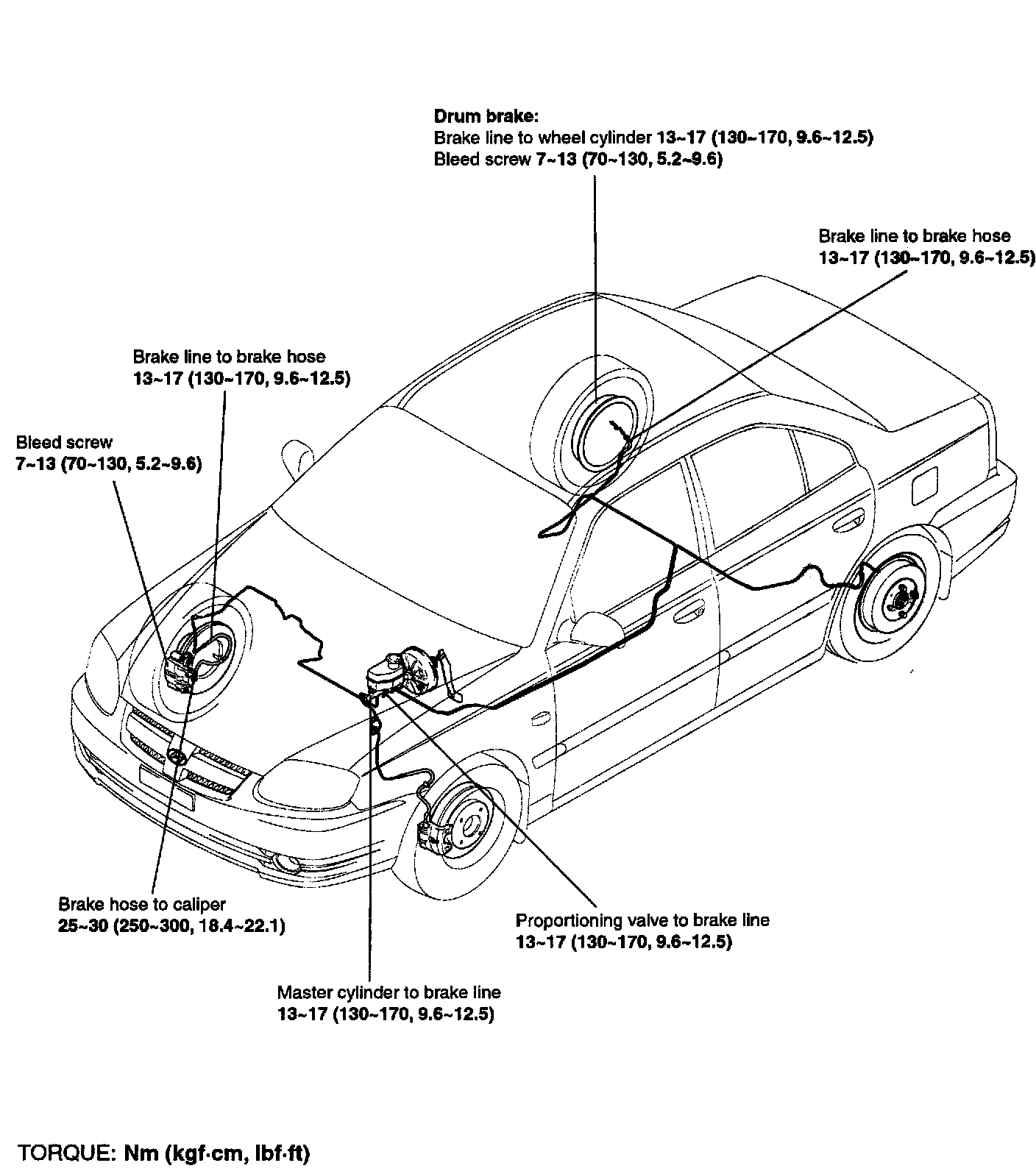 Drum brake:
Brake line to wheel cylinder 13~17 (130~170, 9.6~12.5)
Bleed screw 7~13 (70~130, 5.2~9.6)

Brake line to brake hose
13~17 (130~170, 9.6~12.5)

Brake line to brake hose
13~17 (130~170, 9.6~12.5)

Bleed screw
7~13 (70~130, 5.2~9.6)

Brake hose to caliper
25~30 (250~300, 18.4~22.1)

Proportioning valve to brake line
13~17 (130~170, 9.6~12.5)

Master cylinder to brake line
13~17 (130~170, 9.6~12.5)

TORQUE: Nm (kgf·cm, lbf·ft)