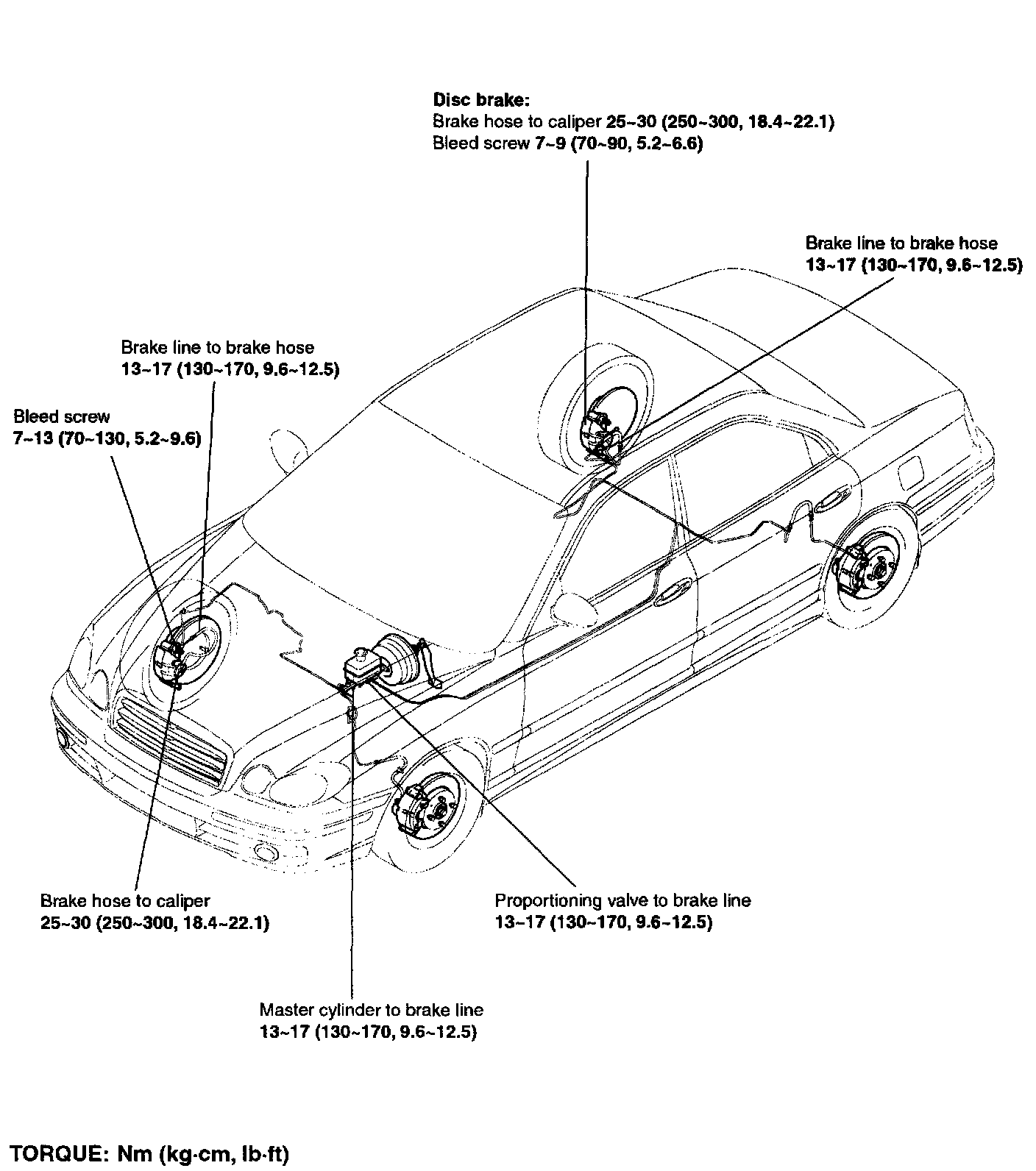 Disc brake:
Brake hose to caliper 25~30 (250~300, 18.4~22.1)
Bleed screw 7~9 (70~90, 5.2~6.6)

Brake line to brake hose
13~17 (130~170, 9.6~12.5)

Brake line to brake hose
13~17 (130~170, 9.6~12.5)

Bleed screw
7~13 (70~130, 5.2~9.6)

Brake hose to caliper
25~30 (250~300, 18.4~22.1)

Proportioning valve to brake line
13~17 (130~170, 9.6~12.5)

Master cylinder to brake line
13~17 (130~170, 9.6~12.5)

TORQUE: Nm (kg·cm, lb·ft)