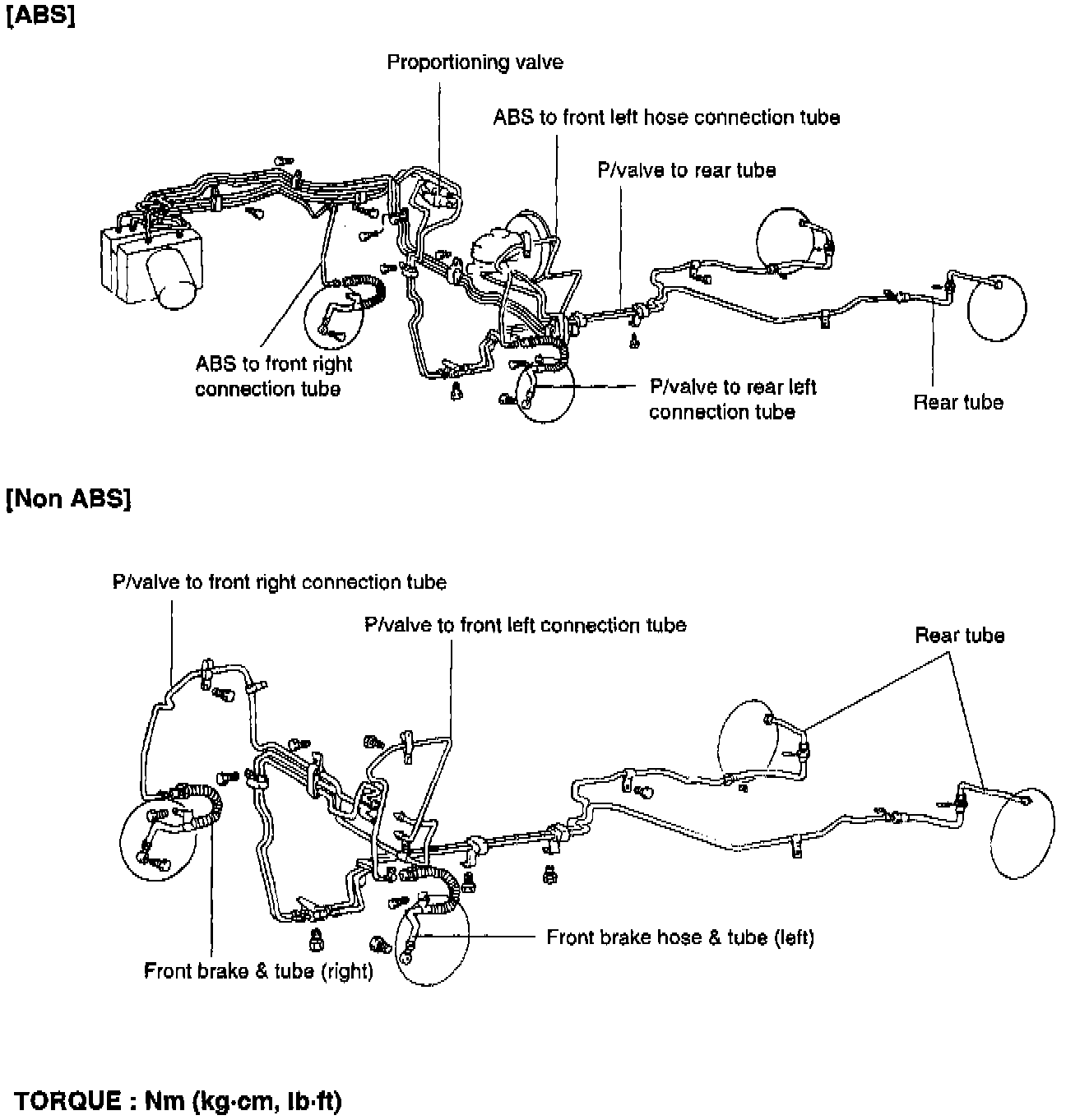 [ABS]

Proportioning valve

ABS to front left hose connection tube

P/valve to rear tube

ABS to front right connection tube

P/valve to rear left connection tube

Rear tube

[Non ABS]

P/valve to front right connection tube

P/valve to front left connection tube

Rear tube

Front brake hose & tube (left)

Front brake & tube (right)

TORQUE : Nm (kg·cm, lb·ft)