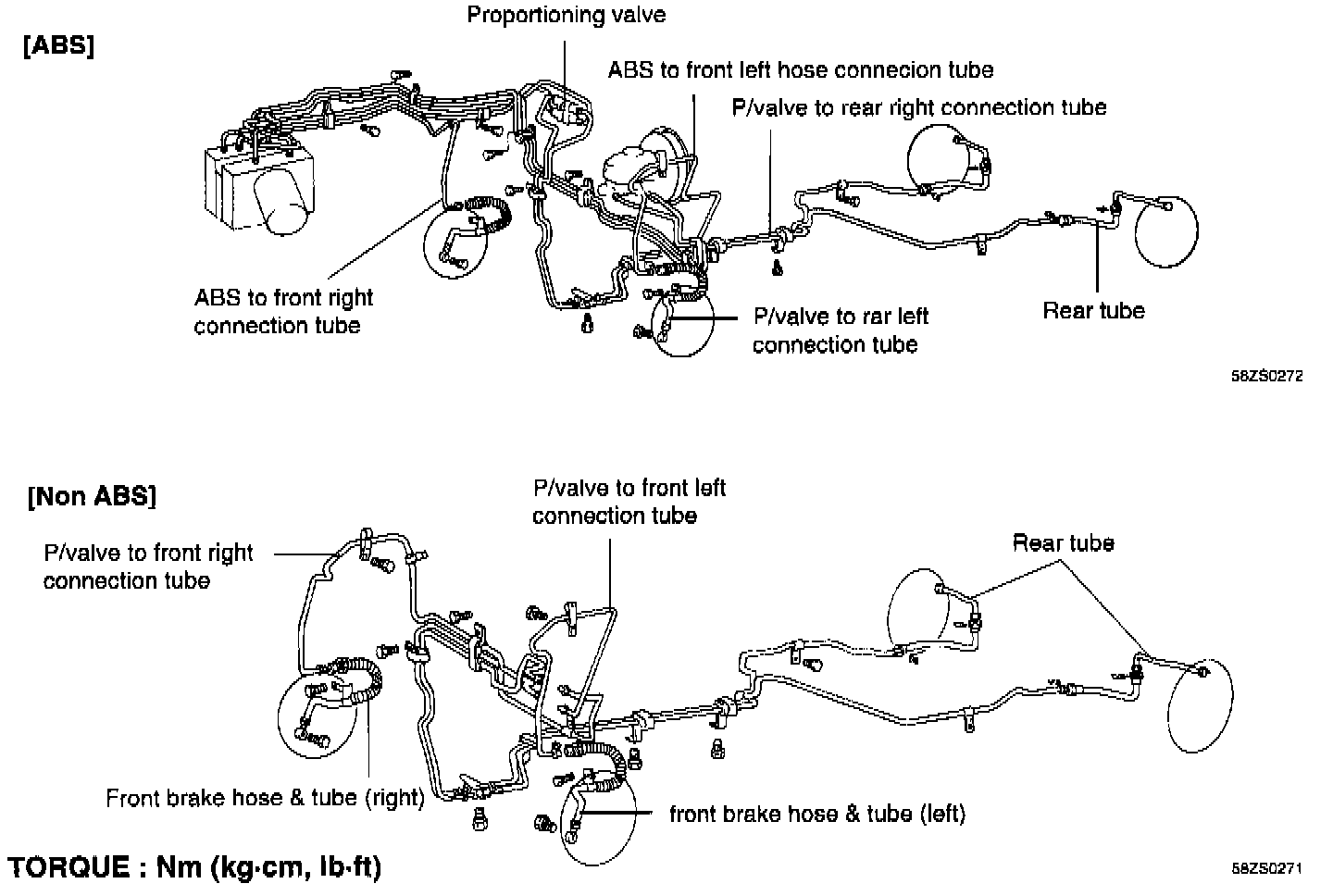 [ABS]

Proportioning valve

ABS to front left hose connecion tube

P/valve to rear right connection tube

ABS to front right connection tube

P/valve to rar left connection tube

Rear tube

58ZS0272

[Non ABS]

P/valve to front left connection tube

P/valve to front right connection tube

Rear tube

Front brake hose & tube (right)

front brake hose & tube (left)

TORQUE : Nm (kg·cm, lb·ft)

58ZS0271