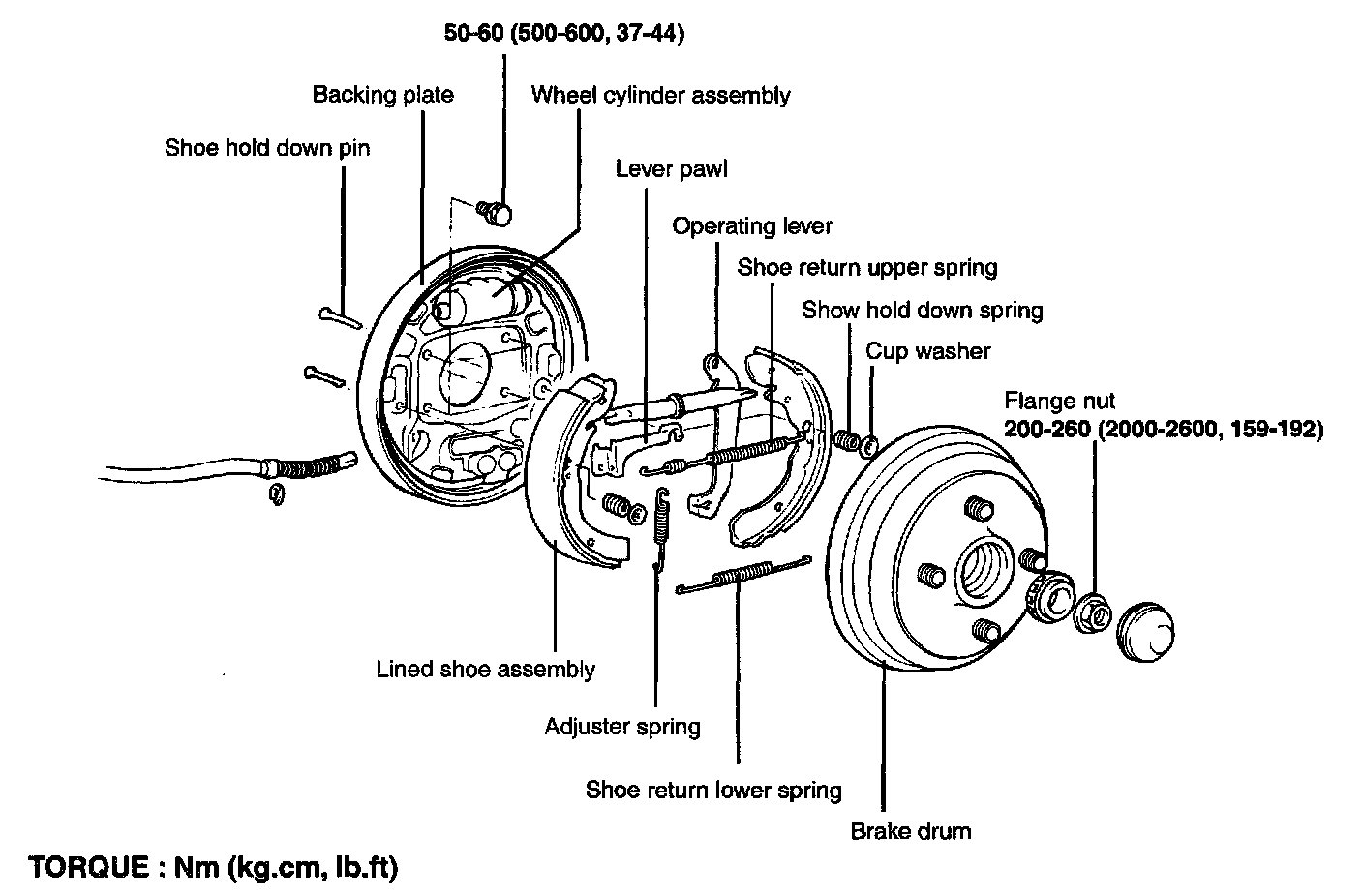 50-60 (500-600, 37-44)

Backing plate

Wheel cylinder assembly

Shoe hold down pin

Lever pawl

Operating lever

Shoe return upper spring

Show hold down spring

Cup washer

Flange nut
200-260 (2000-2600, 159-192)

Lined shoe assembly

Adjuster spring

Shoe return lower spring

Brake drum

TORQUE : Nm (kg.cm, lb.ft)