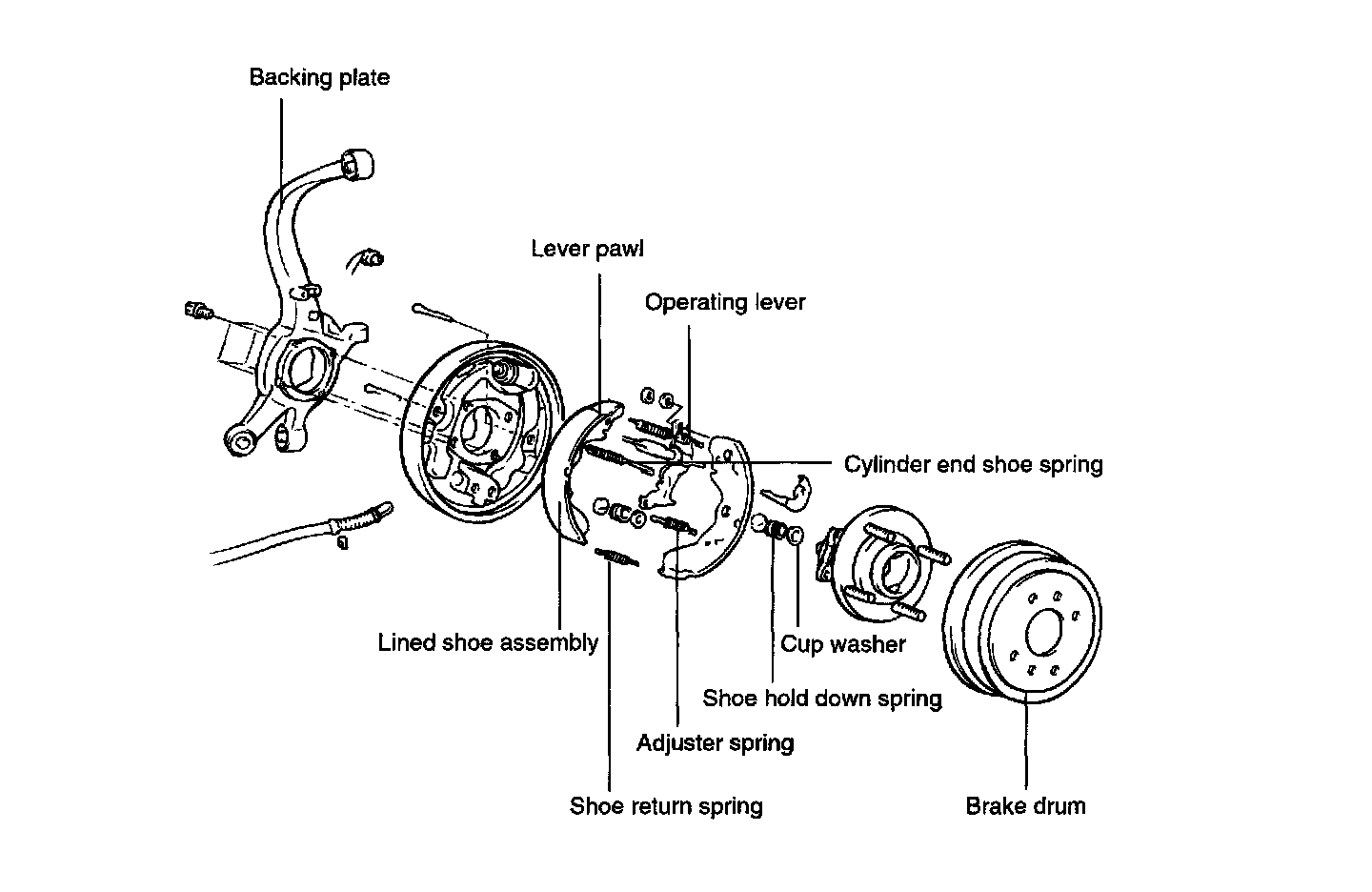 Backing plate

Lever pawl

Operating lever

Cylinder end shoe spring

Lined shoe assembly

Cup washer

Shoe hold down spring

Adjuster spring

Shoe return spring

Brake drum