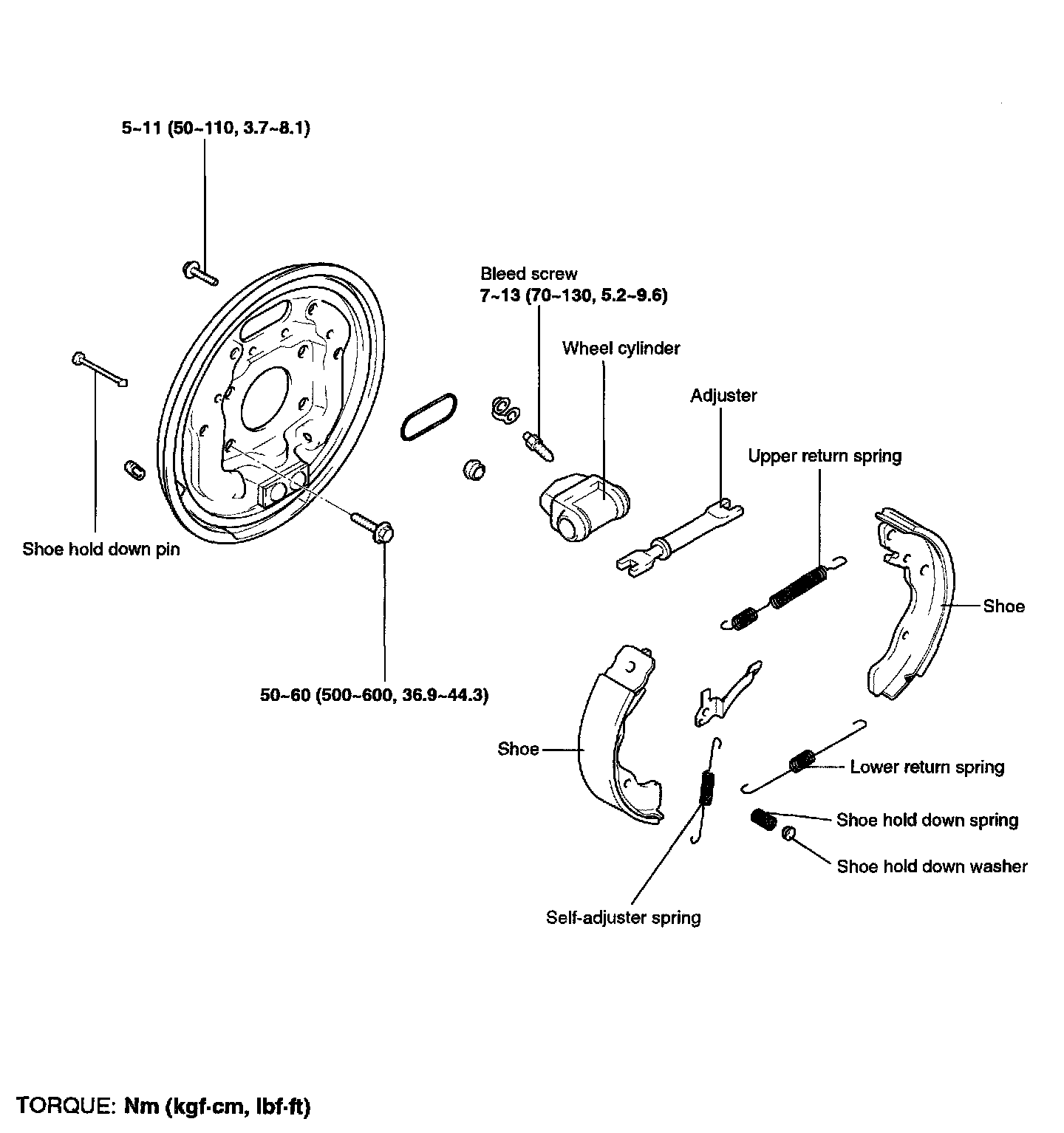 5~11 (50~110, 3.7~8.1)

Bleed screw
7~13 (70~130, 5.2~9.6)

Wheel cylinder

Adjuster

Upper return spring

Shoe hold down pin

Shoe

50~60 (500~600, 36.9~44.3)

Shoe

Lower return spring

Shoe hold down spring

Shoe hold down washer

Self-adjuster spring

TORQUE: Nm (kgf·cm, lbf·ft)