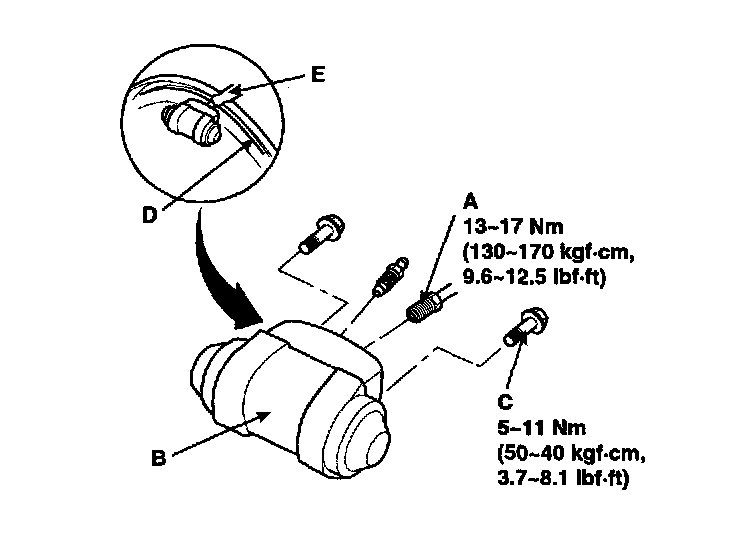 E

D

A
13~17 Nm
(130~170 kgf·cm,
9.6~12.5 lbf·ft)

C
5~11 Nm
(50~40 kgf·cm,
3.7~8.1 lbf·ft)

B