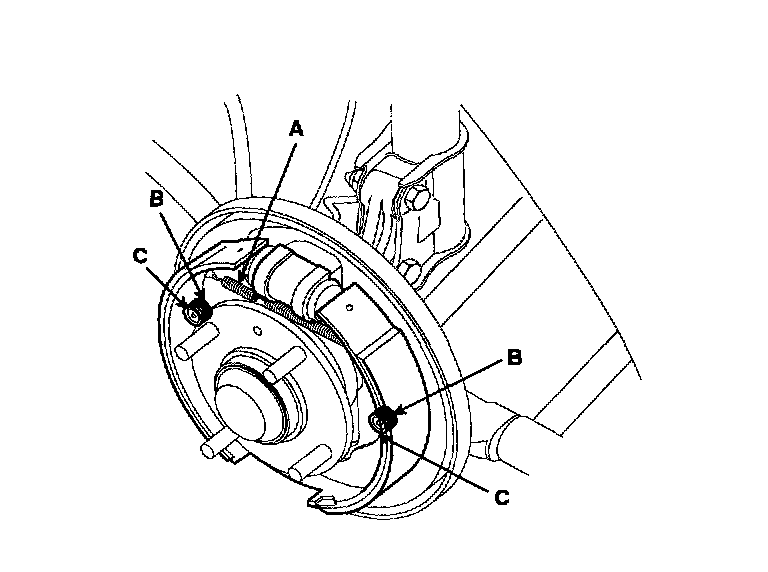 A
B
C
B
C