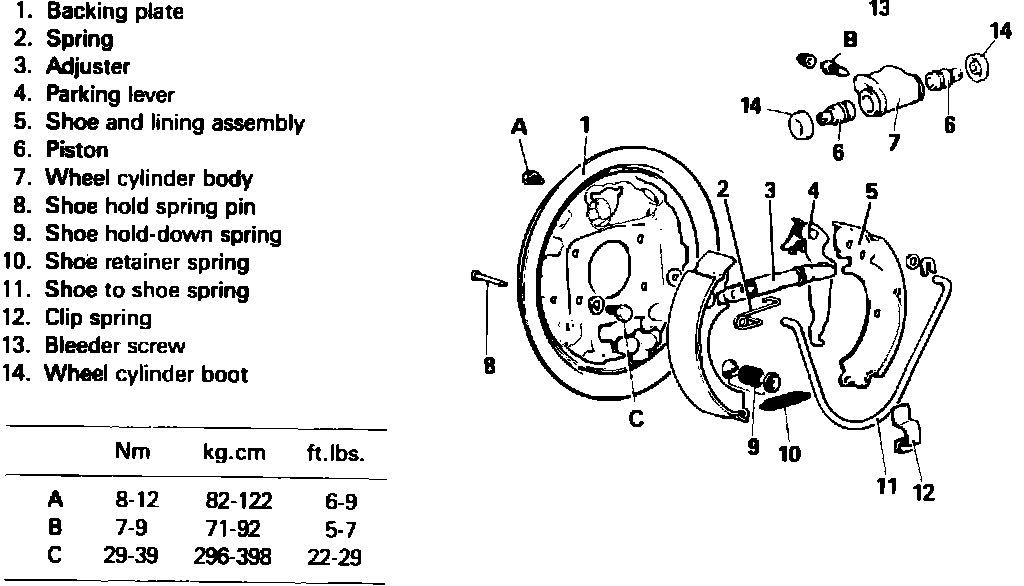 1. Backing plate
2. Spring
3. Adjuster
4. Parking lever
5. Shoe and lining assembly
6. Piston
7. Wheel cylinder body
8. Shoe hold spring pin
9. Shoe hold-down spring
10. Shoe retainer spring
11. Shoe to shoe spring
12. Clip spring
13. Bleeder screw
14. Wheel cylinder boot

| | Nm | kg.cm | ft.lbs. |
|---|---|---|---|
| A | 8-12 | 82-122 | 6-9 |
| B | 7-9 | 71-92 | 5-7 |
| C | 29-39 | 296-398 | 22-29 |

13
B
14
14
6
7
6
A
1
2
3
4
5
8
C
9
10
11
12