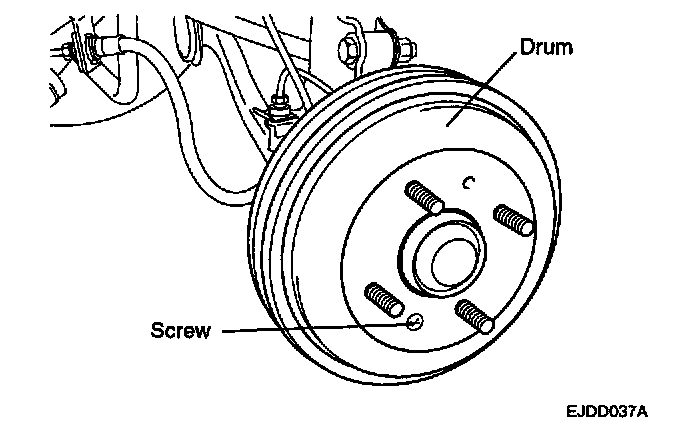 Drum

Screw

EJDD037A