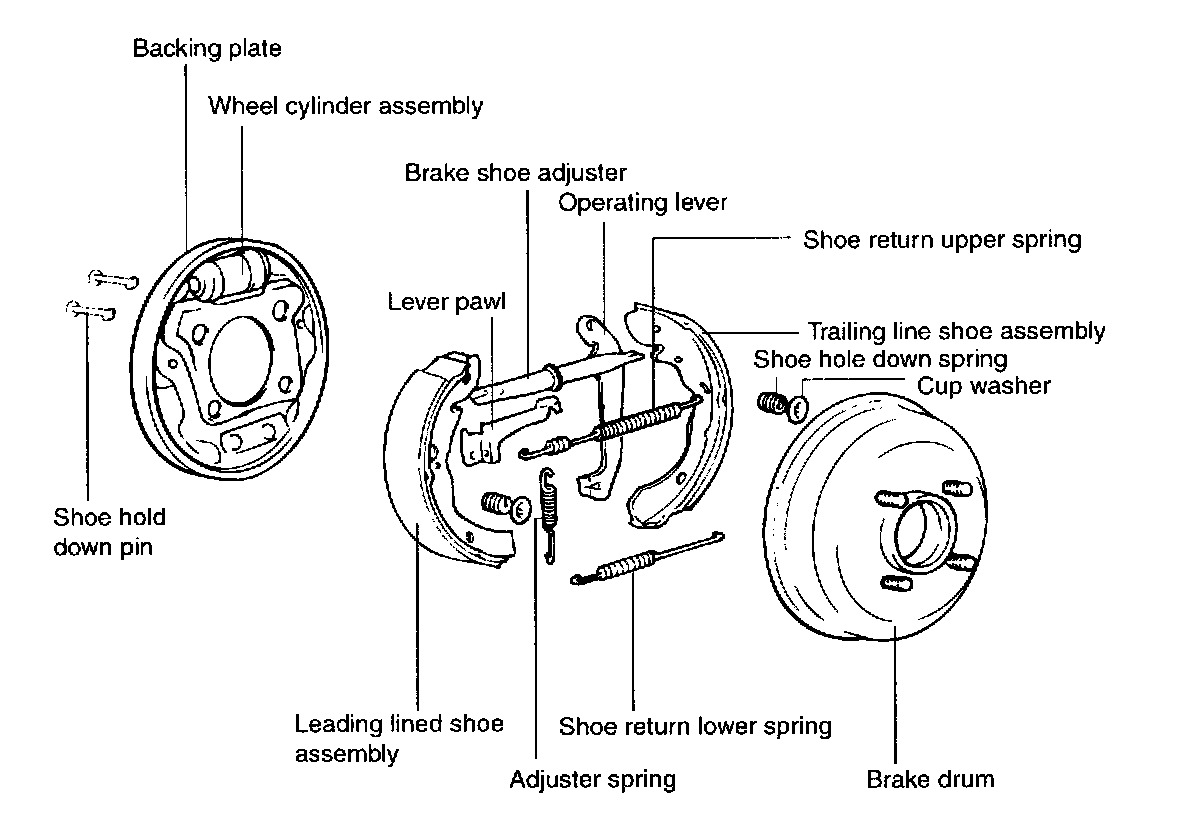 Backing plate

Wheel cylinder assembly

Brake shoe adjuster

Operating lever

Shoe return upper spring

Lever pawl

Trailing line shoe assembly

Shoe hole down spring

Cup washer

Shoe hold down pin

Leading lined shoe assembly

Shoe return lower spring

Adjuster spring

Brake drum