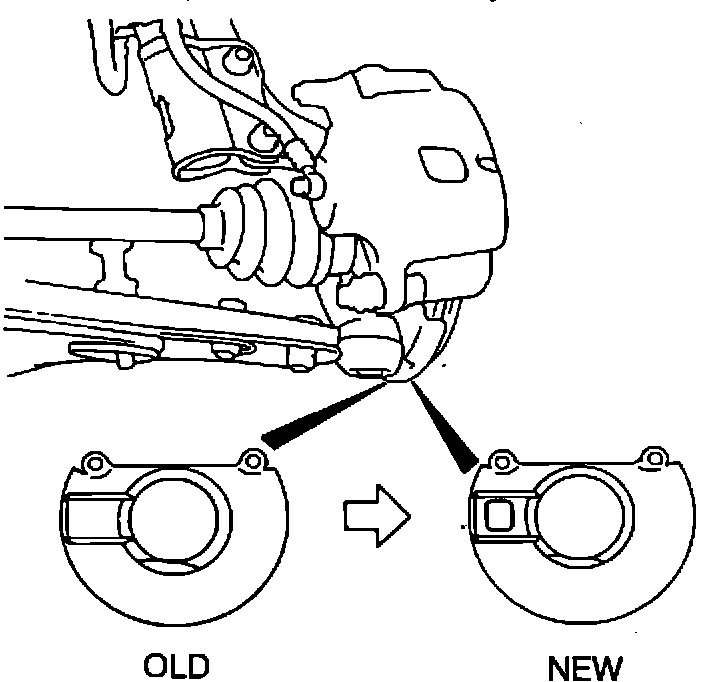 OLD

NEW