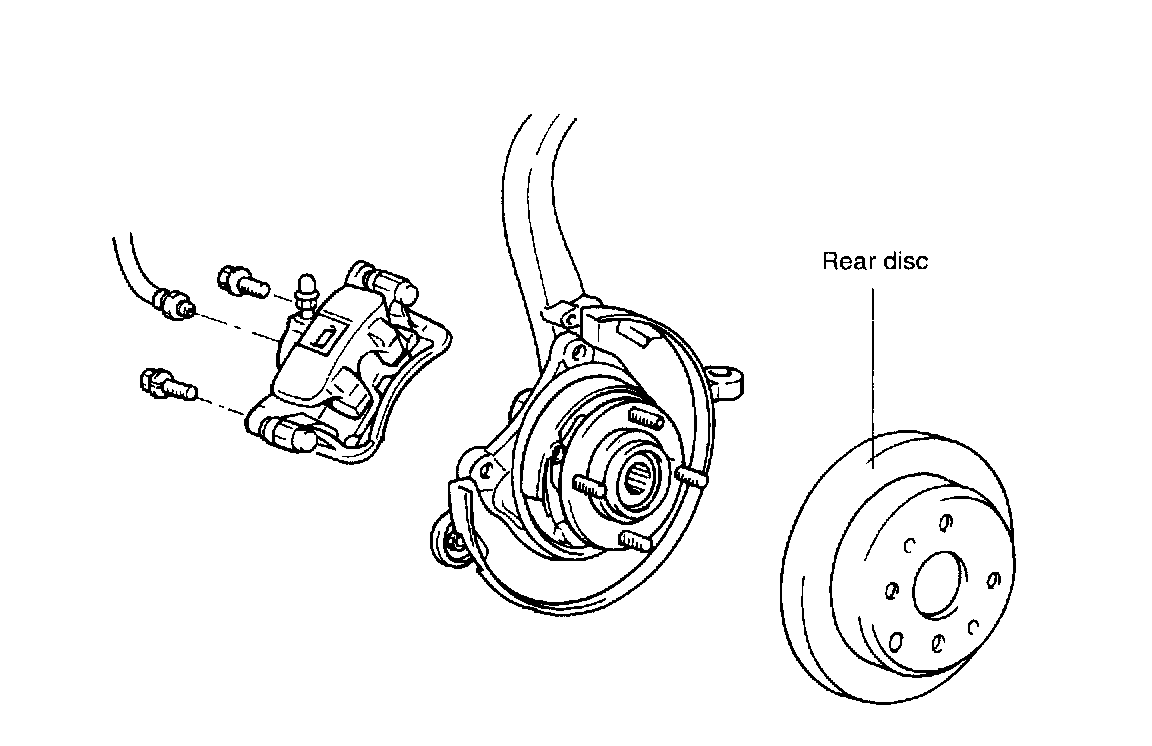 Rear disc