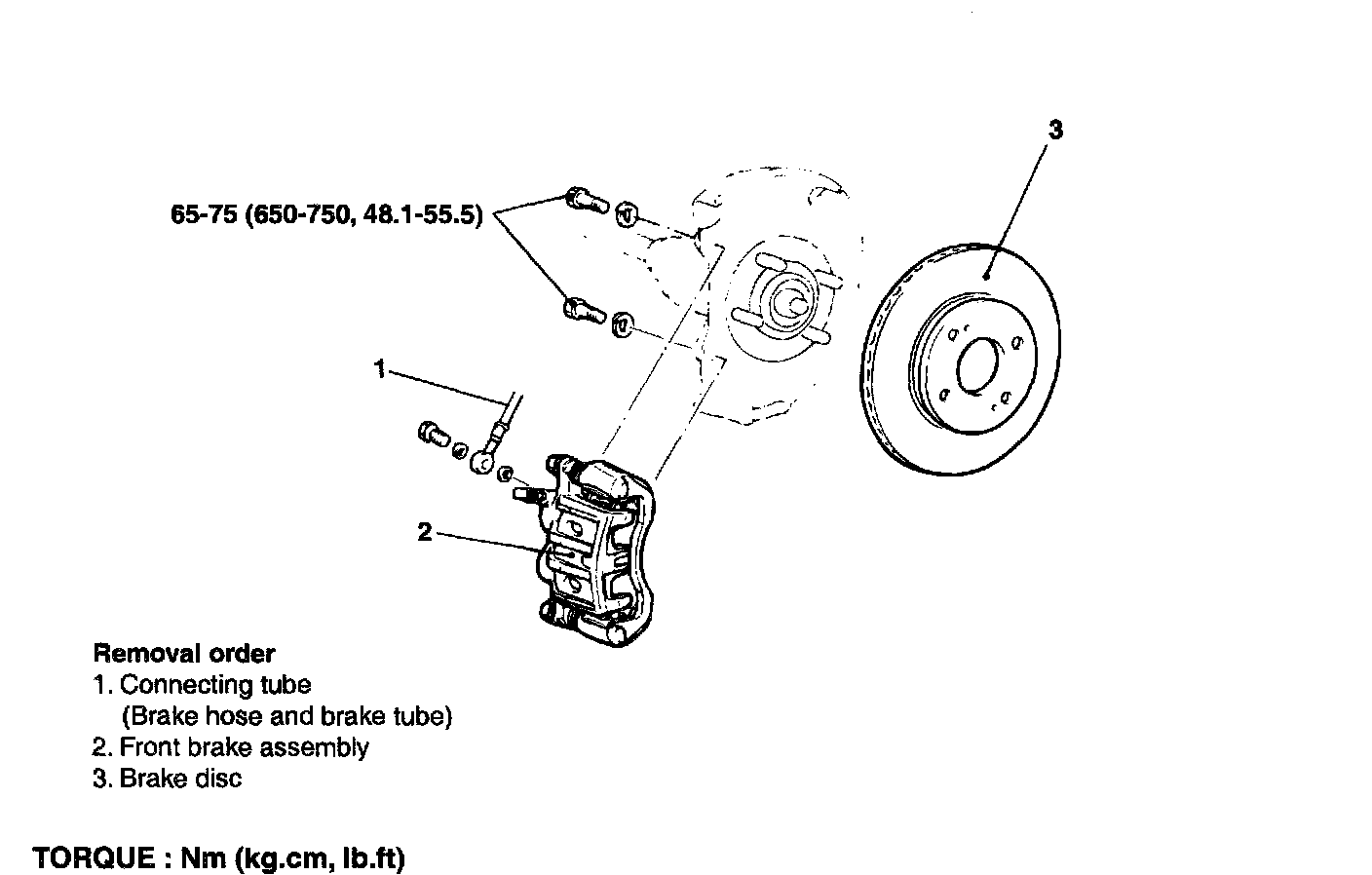 3

65-75 (650-750, 48.1-55.5)

1

2

Removal order
1. Connecting tube
(Brake hose and brake tube)
2. Front brake assembly
3. Brake disc

TORQUE : Nm (kg.cm, lb.ft)