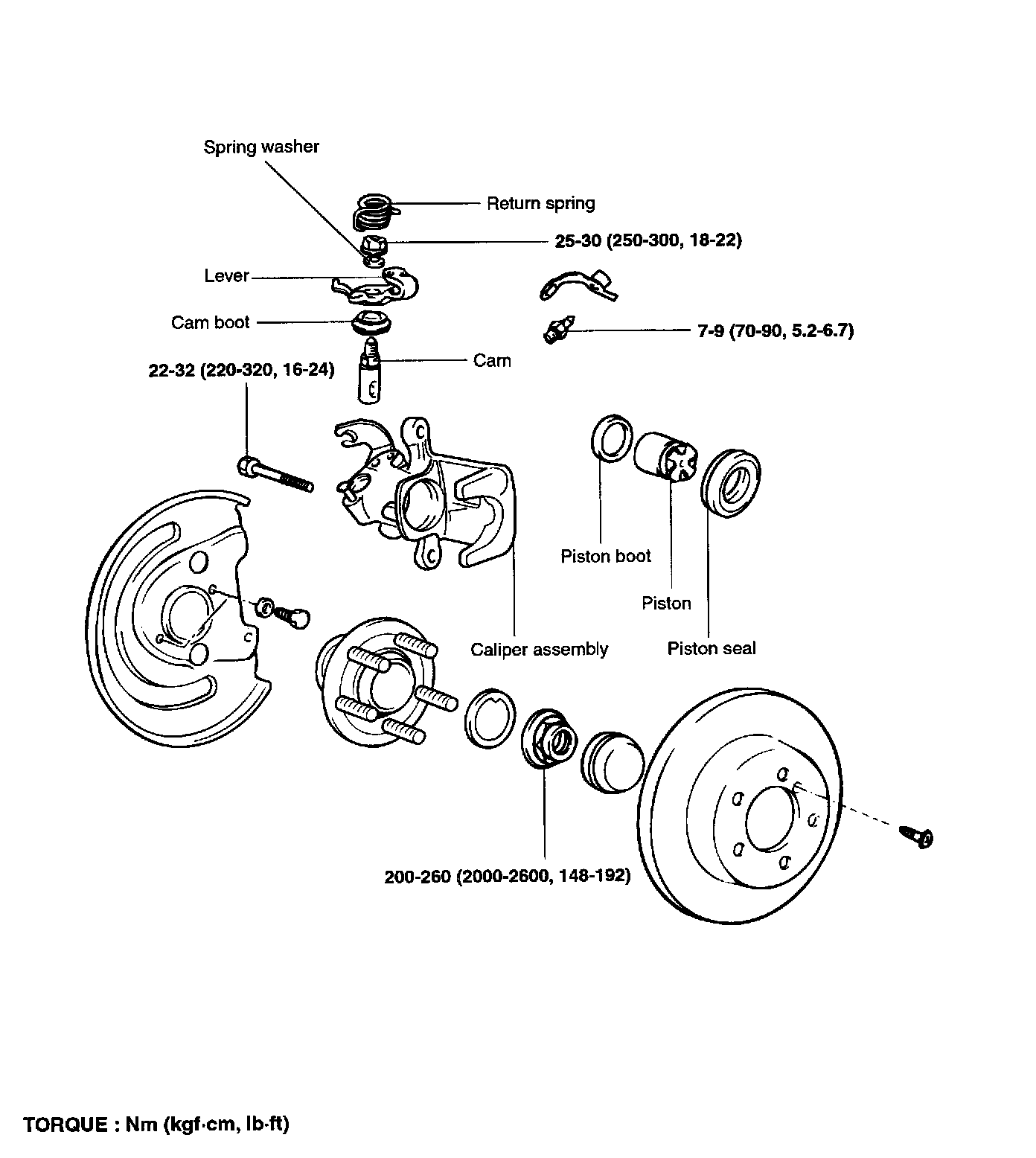 Spring washer

Return spring

25-30 (250-300, 18-22)

Lever

Cam boot

7-9 (70-90, 5.2-6.7)

Cam

22-32 (220-320, 16-24)

Piston boot

Piston

Caliper assembly

Piston seal

200-260 (2000-2600, 148-192)

TORQUE : Nm (kgf·cm, lb·ft)