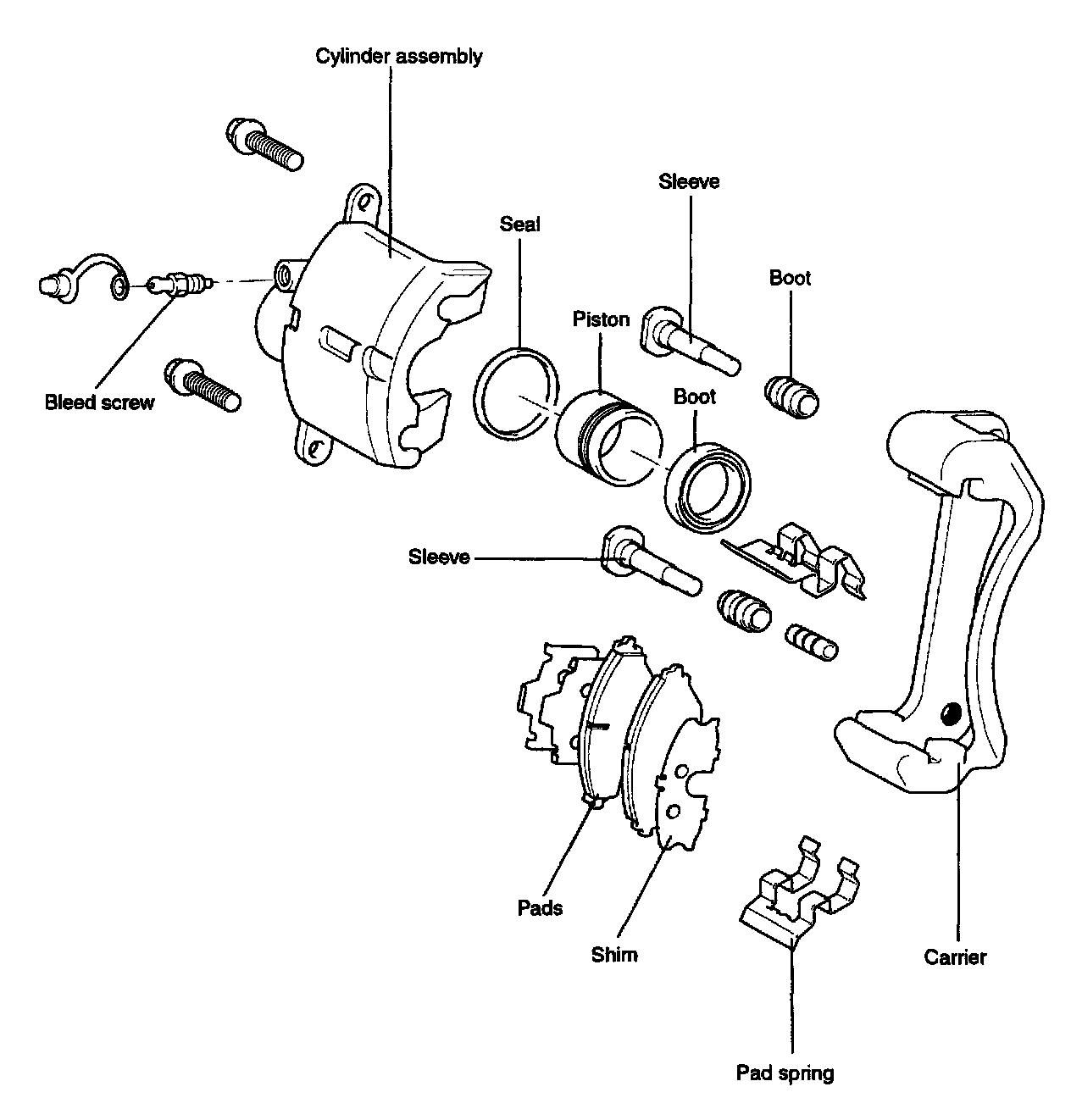 Cylinder assembly

Sleeve

Seal

Boot

Piston

Bleed screw

Boot

Sleeve

Pads

Shim

Carrier

Pad spring