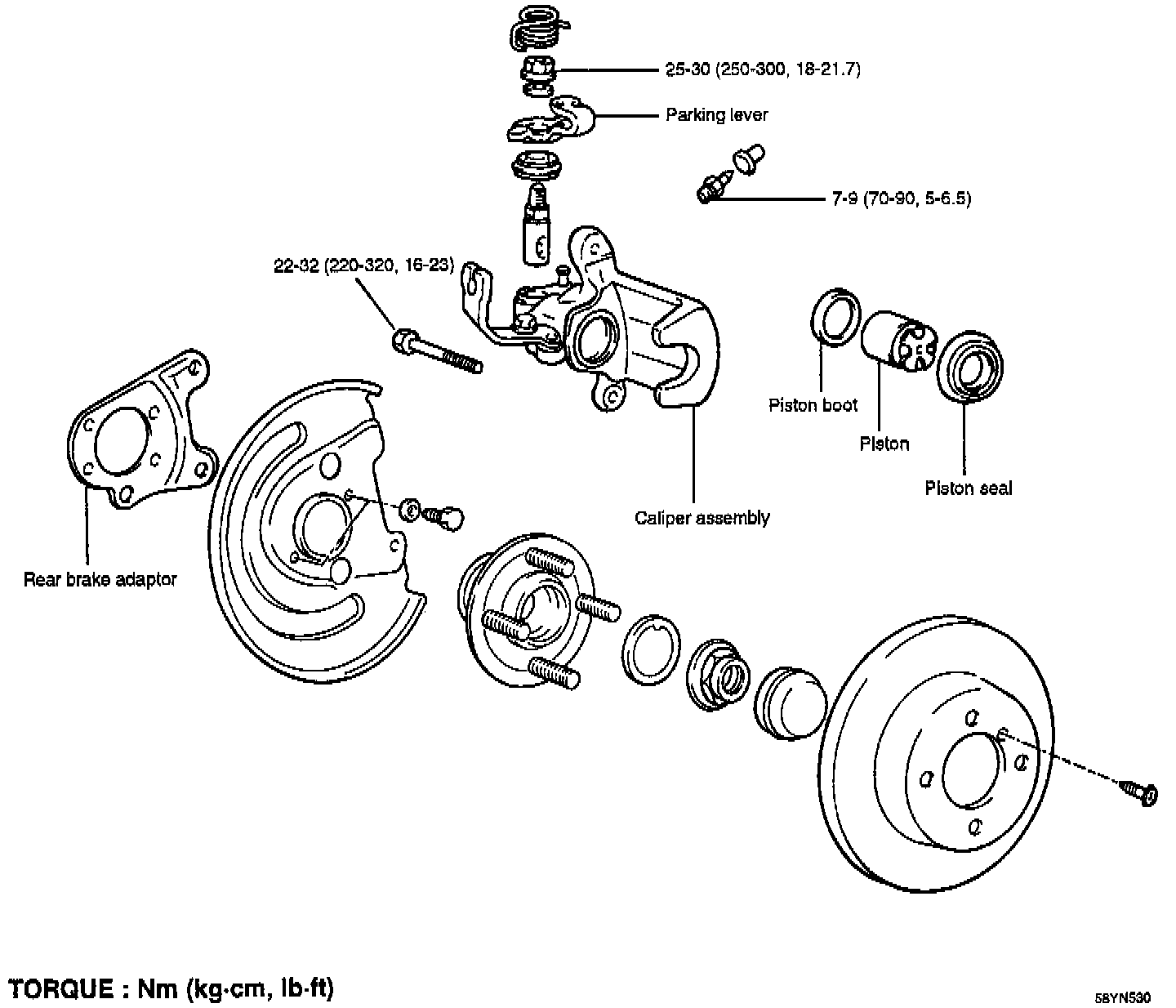 25-30 (250-300, 18-21.7)

Parking lever

7-9 (70-90, 5-6.5)

22-32 (220-320, 16-23)

Piston boot

Piston

Piston seal

Caliper assembly

Rear brake adaptor

TORQUE : Nm (kg·cm, lb·ft)

58YN530