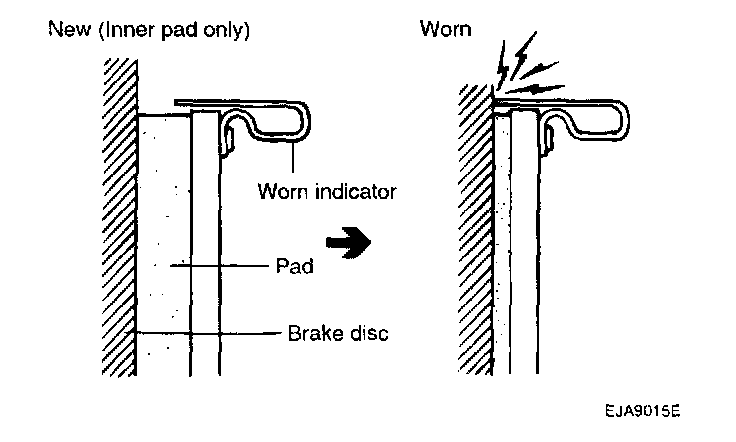 New (Inner pad only)

Worn

Worn indicator

Pad

Brake disc

EJA9015E