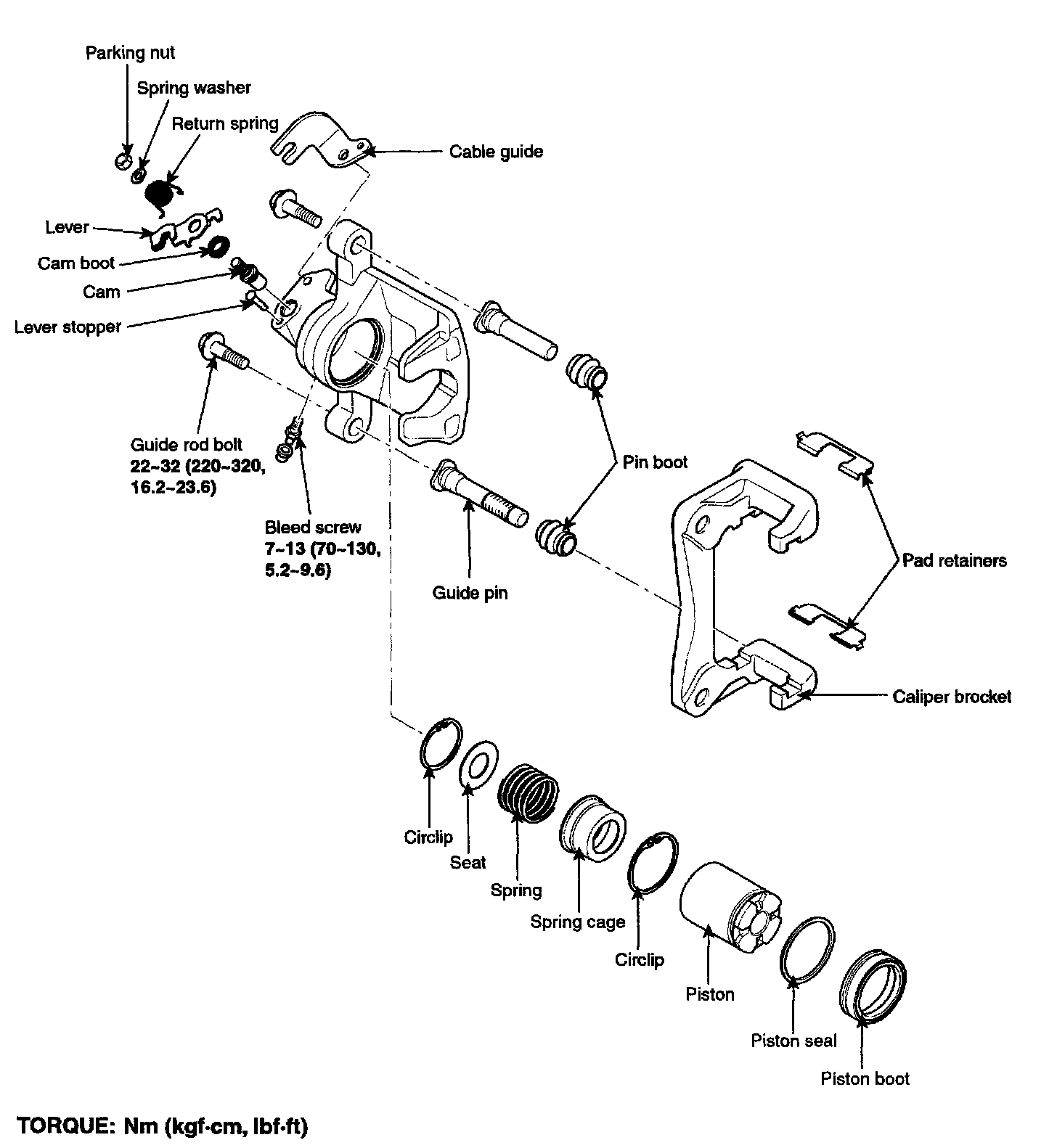 Parking nut
Spring washer
Return spring
Cable guide
Lever
Cam boot
Cam
Lever stopper
Guide rod bolt
22~32 (220~320, 16.2~23.6)
Bleed screw
7~13 (70~130, 5.2~9.6)
Pin boot
Guide pin
Pad retainers
Caliper brocket
Circlip
Seat
Spring
Spring cage
Circlip
Piston
Piston seal
Piston boot

TORQUE: Nm (kgf·cm, lbf·ft)