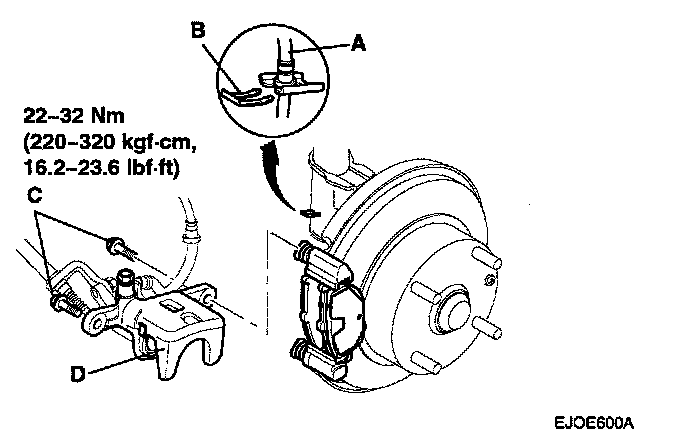 B
A

22~32 Nm
(220~320 kgf·cm,
16.2~23.6 lbf·ft)

C

D

EJOE600A