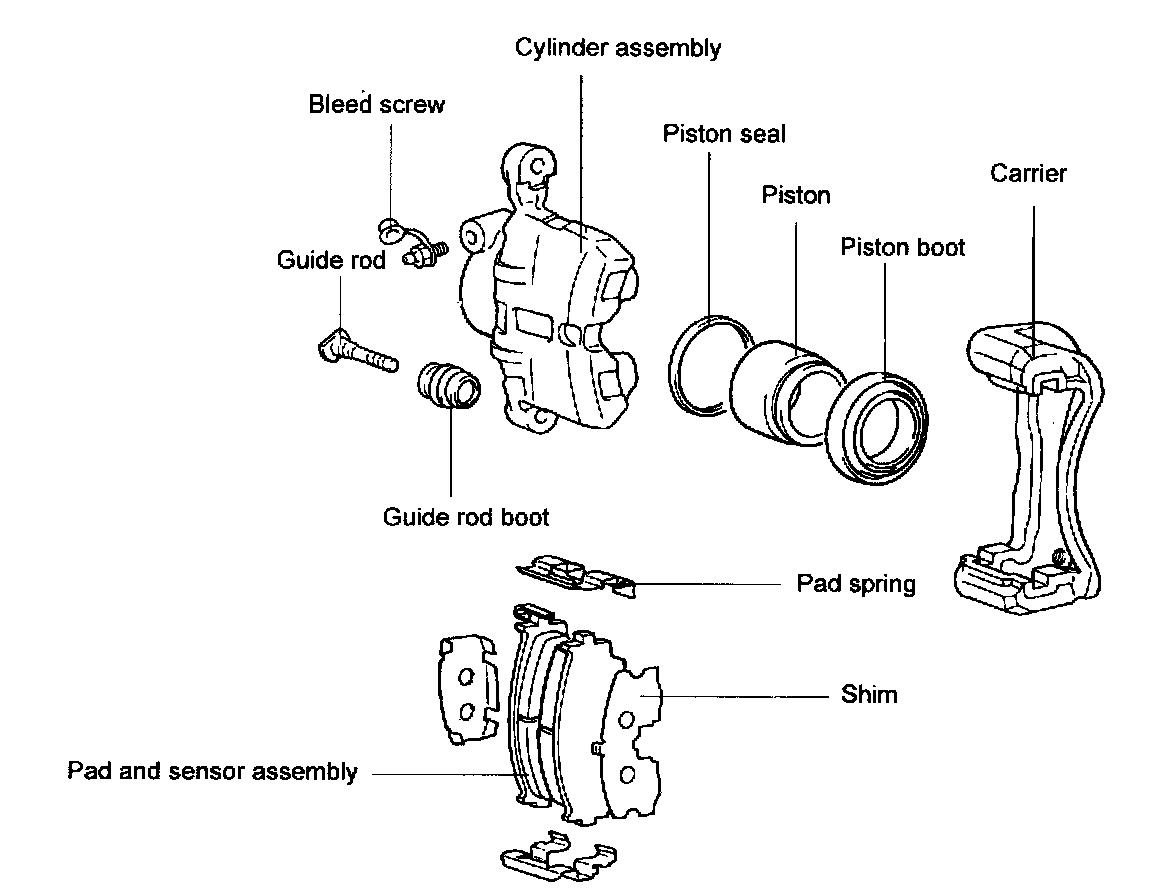 Cylinder assembly

Bleed screw

Piston seal

Piston

Carrier

Piston boot

Guide rod

Guide rod boot

Pad spring

Shim

Pad and sensor assembly