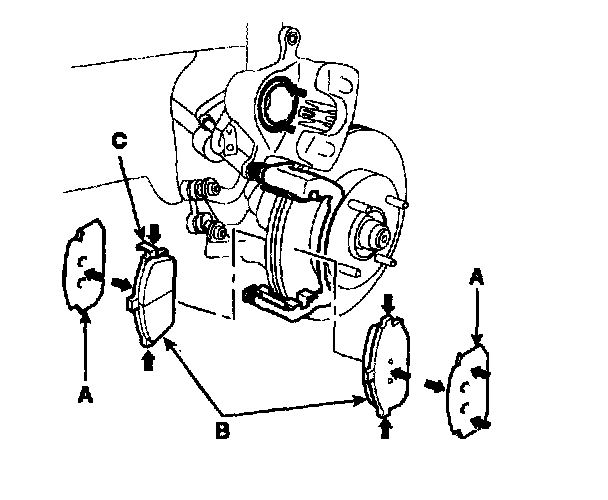 C

A

A

B