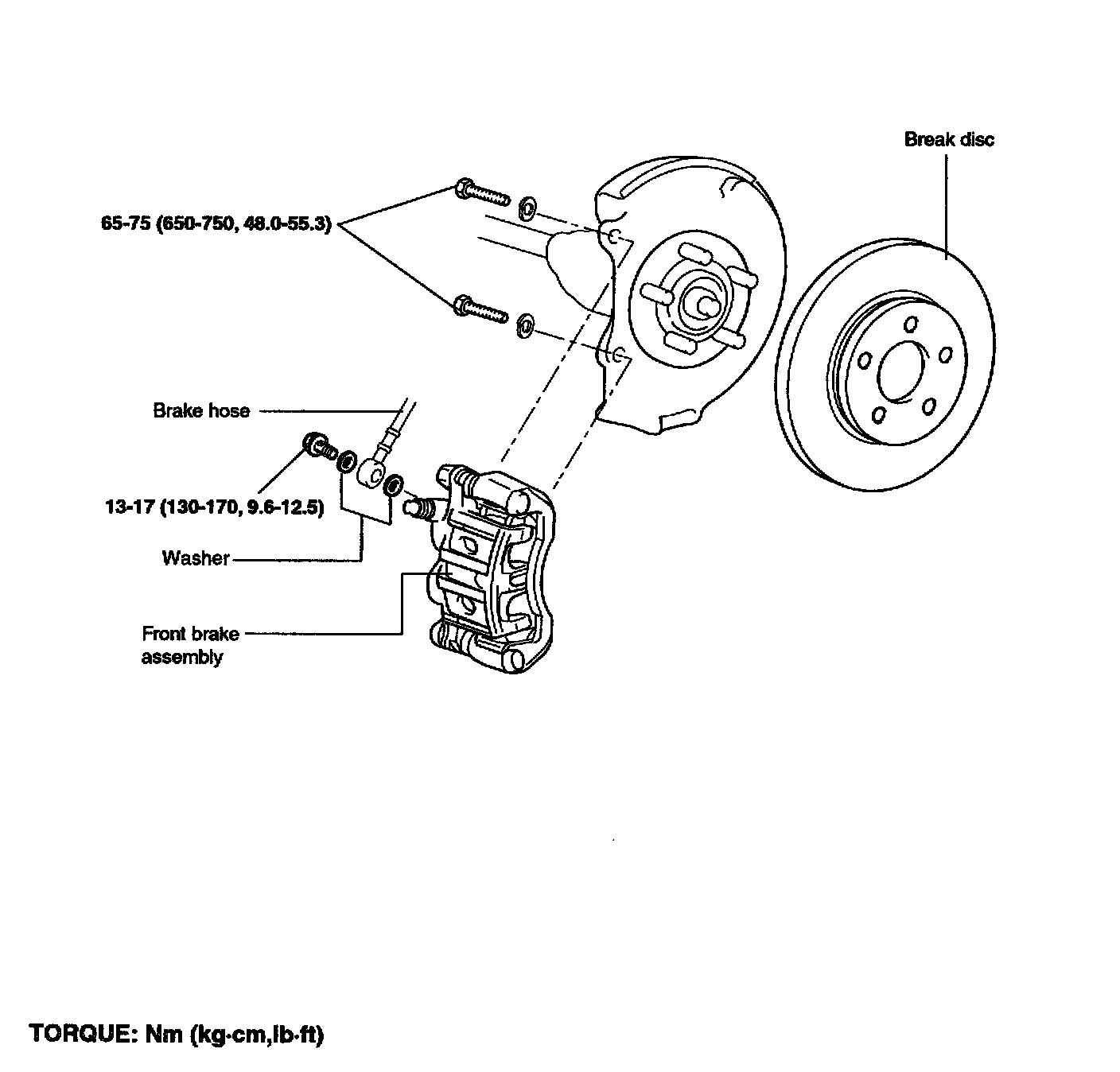 Break disc

65-75 (650-750, 48.0-55.3)

Brake hose

13-17 (130-170, 9.6-12.5)

Washer

Front brake assembly

TORQUE: Nm (kg·cm,lb·ft)