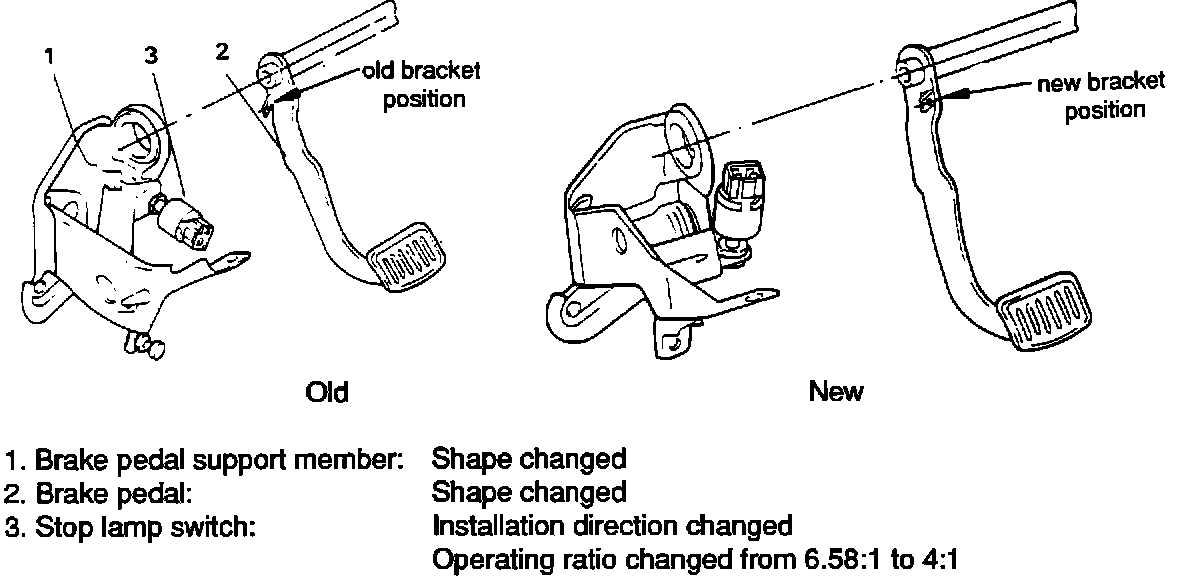 1
3
2
old bracket position

new bracket position

Old

New

1. Brake pedal support member: Shape changed
2. Brake pedal: Shape changed
3. Stop lamp switch: Installation direction changed
Operating ratio changed from 6.58:1 to 4:1