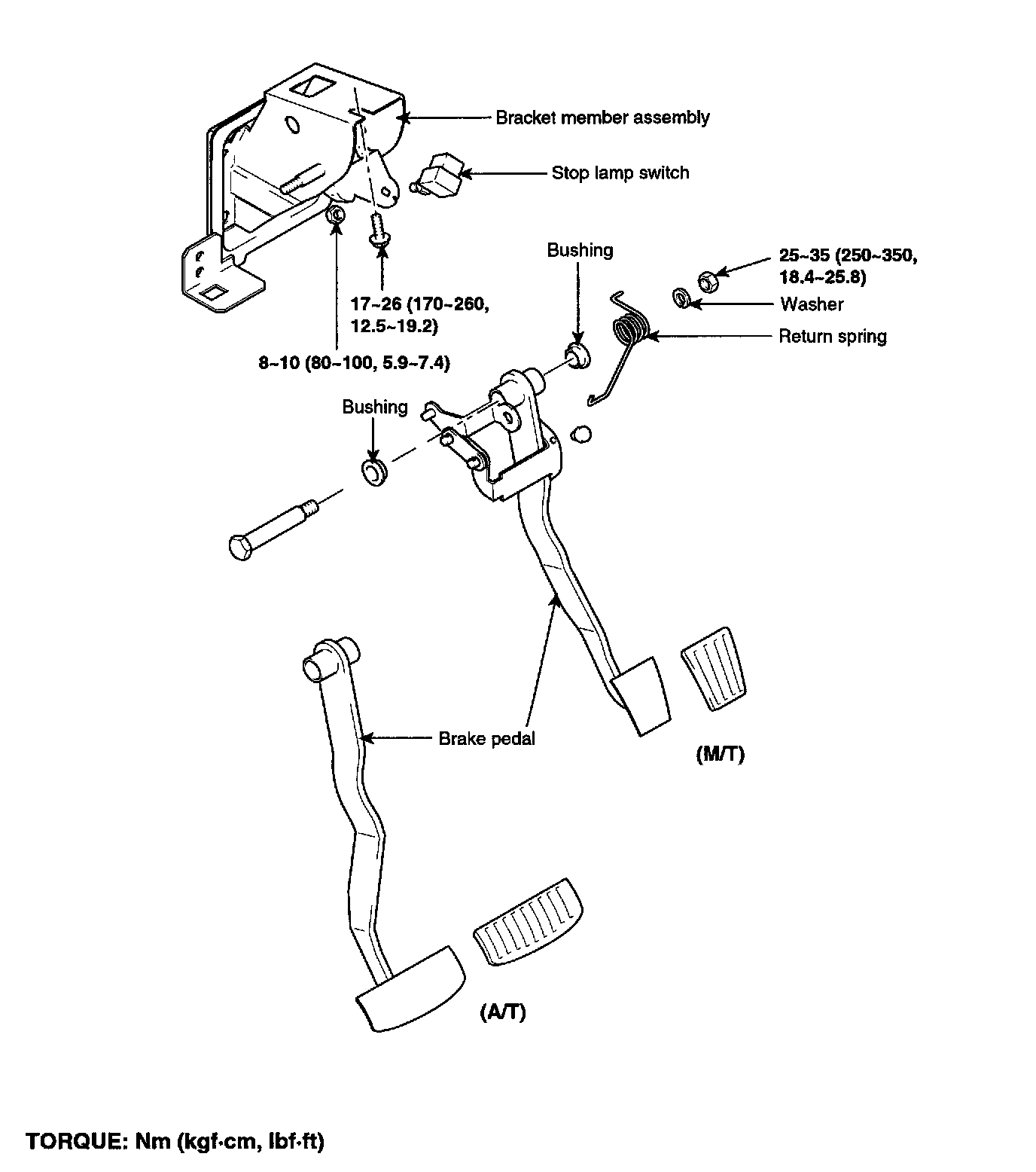 Bracket member assembly

Stop lamp switch

Bushing

25~35 (250~350, 18.4~25.8)

Washer

Return spring

17~26 (170~260, 12.5~19.2)

8~10 (80~100, 5.9~7.4)

Bushing

Brake pedal

(M/T)

(A/T)

TORQUE: Nm (kgf·cm, lbf·ft)