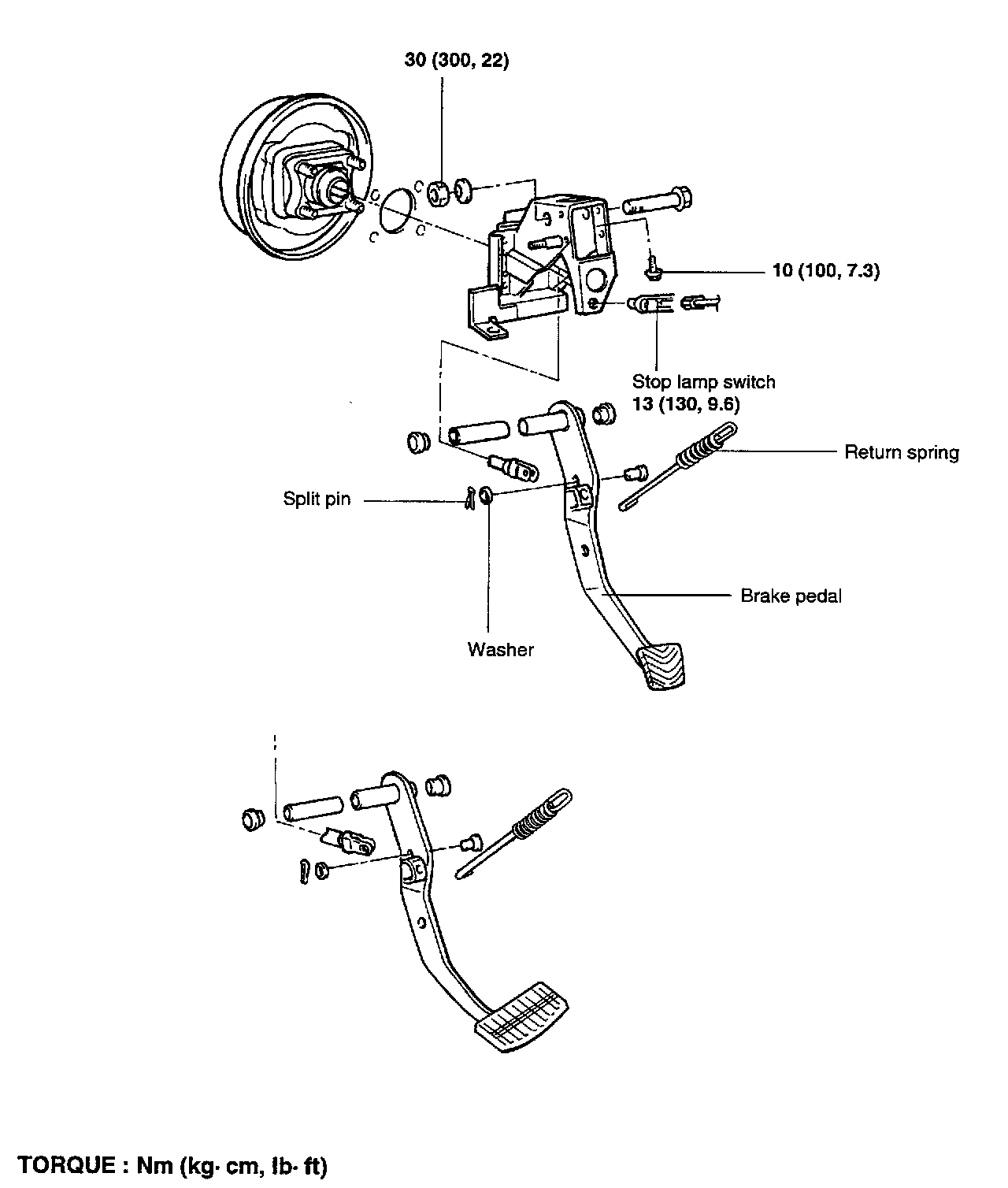 30 (300, 22)

10 (100, 7.3)

Stop lamp switch
13 (130, 9.6)

Return spring

Split pin

Brake pedal

Washer

TORQUE : Nm (kg· cm, lb· ft)