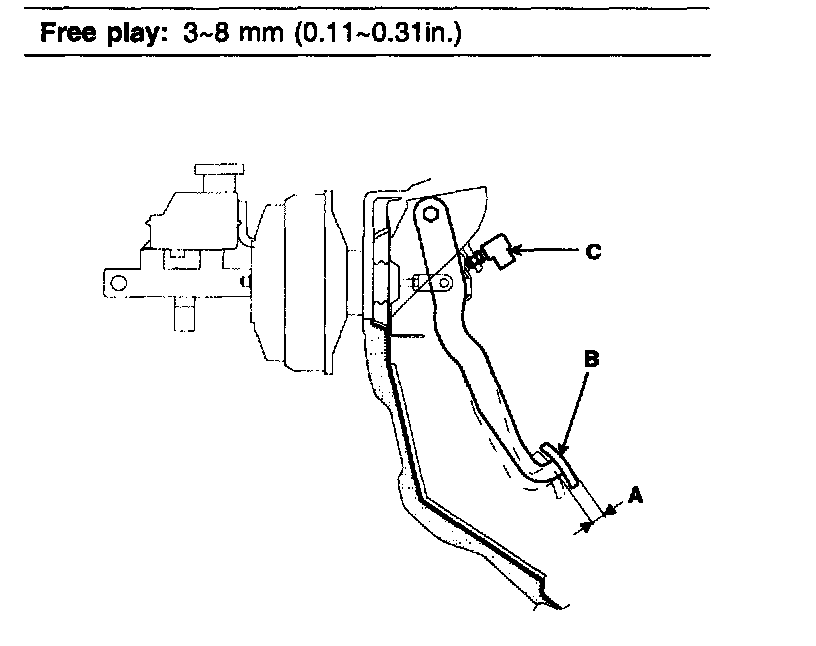 Free play: 3~8 mm (0.11~0.31in.)

C

B

A