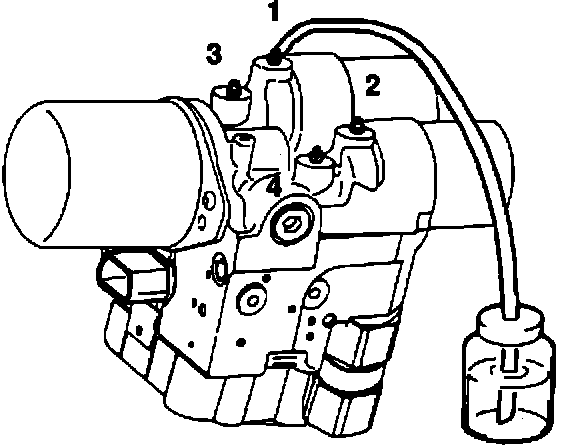 1
3
2
4