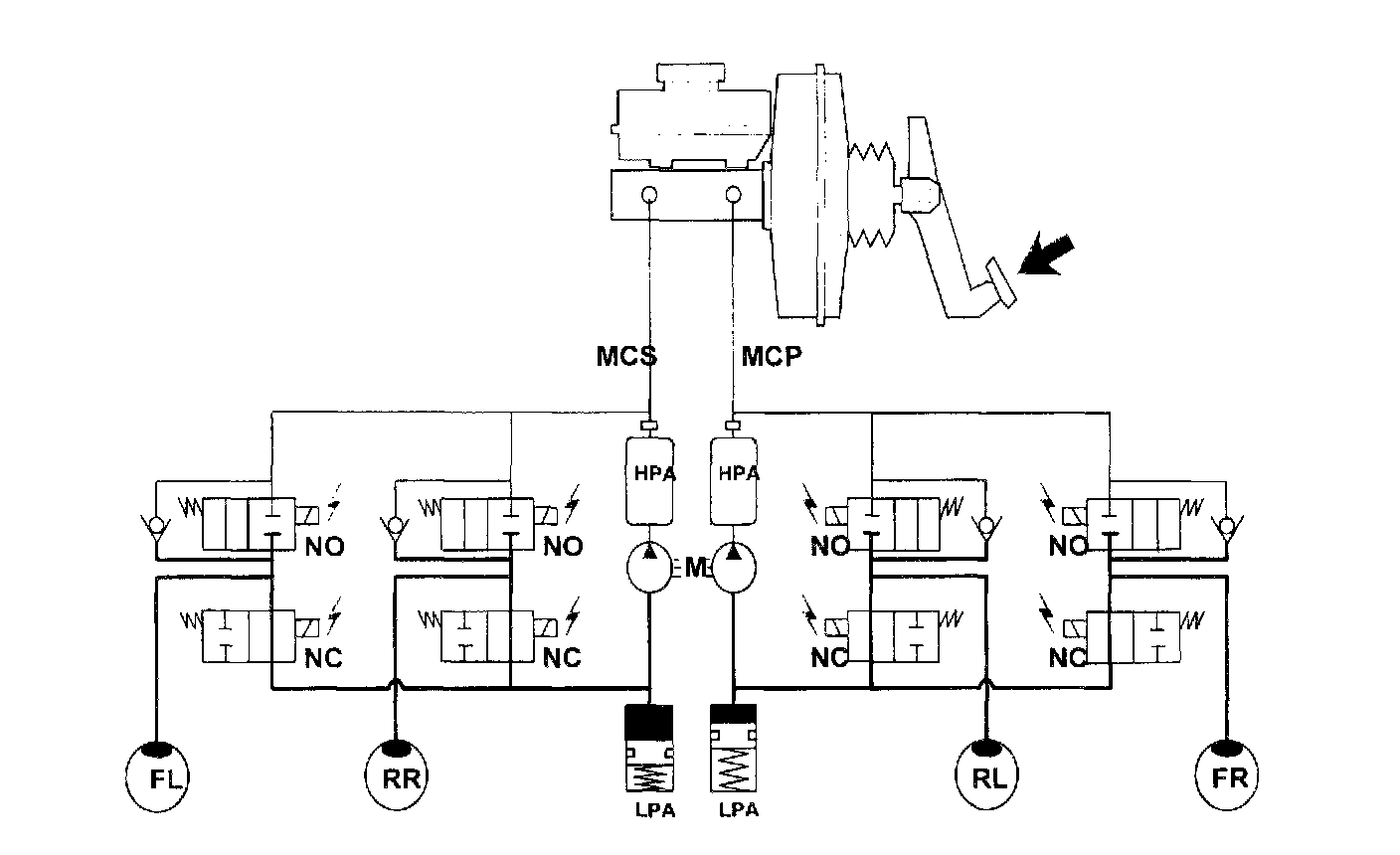 MCS
MCP
HPA
HPA
NO
NO
NO
NO
M
NC
NC
NC
NC
FL
RR
LPA
LPA
RL
FR