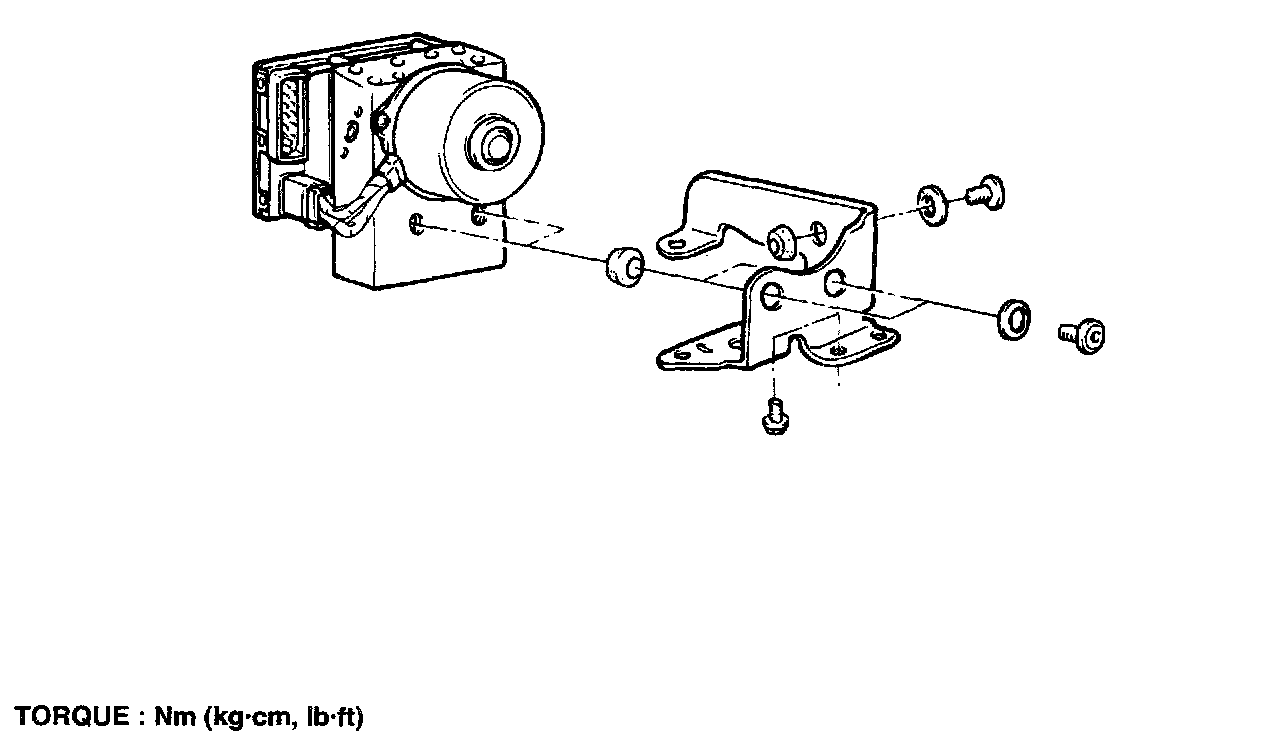 TORQUE : Nm (kg·cm, lb·ft)