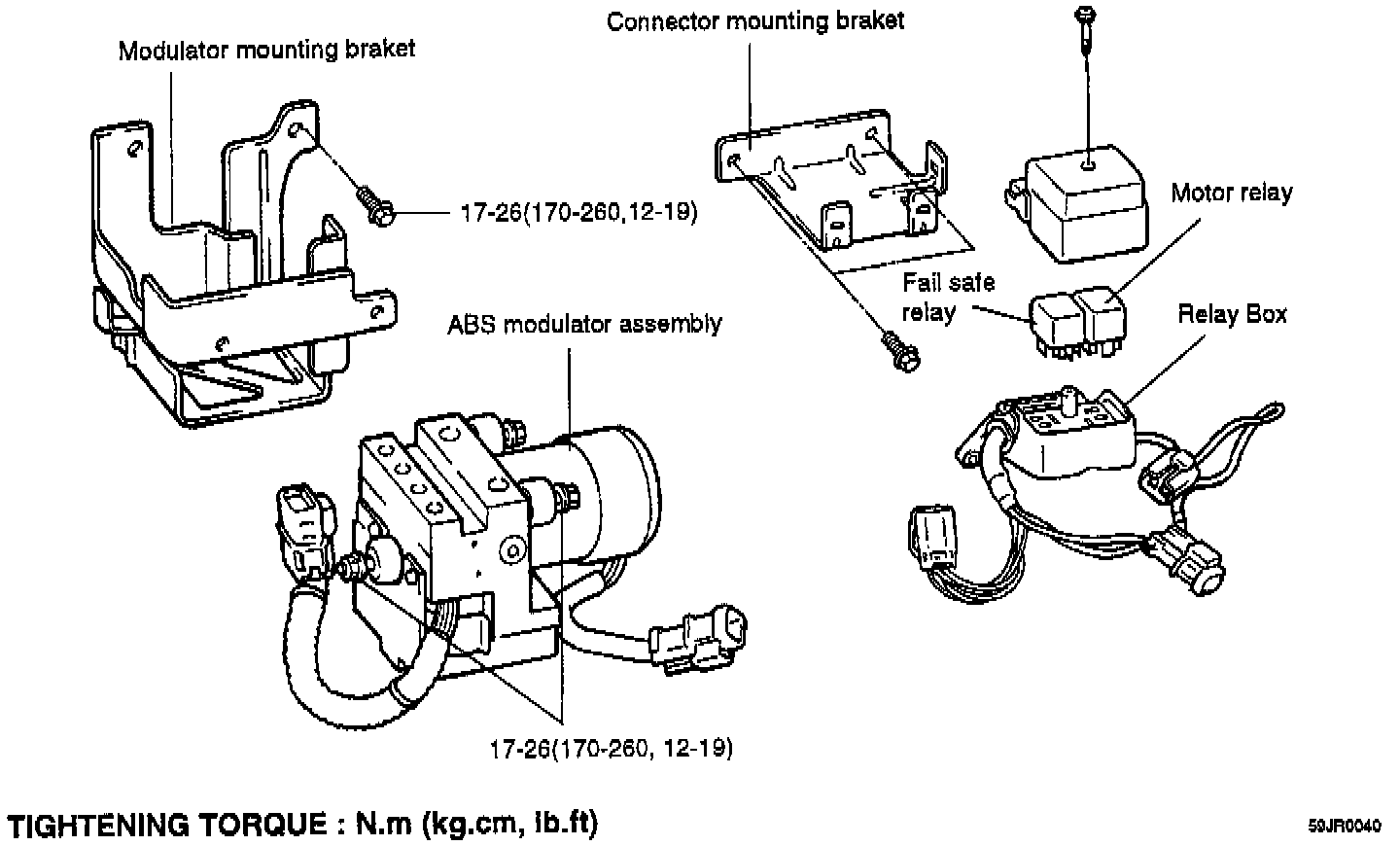 Modulator mounting braket

Connector mounting braket

17-26(170-260,12-19)

Motor relay

Fail safe relay

Relay Box

ABS modulator assembly

17-26(170-260, 12-19)

TIGHTENING TORQUE : N.m (kg.cm, lb.ft)

59JR0040