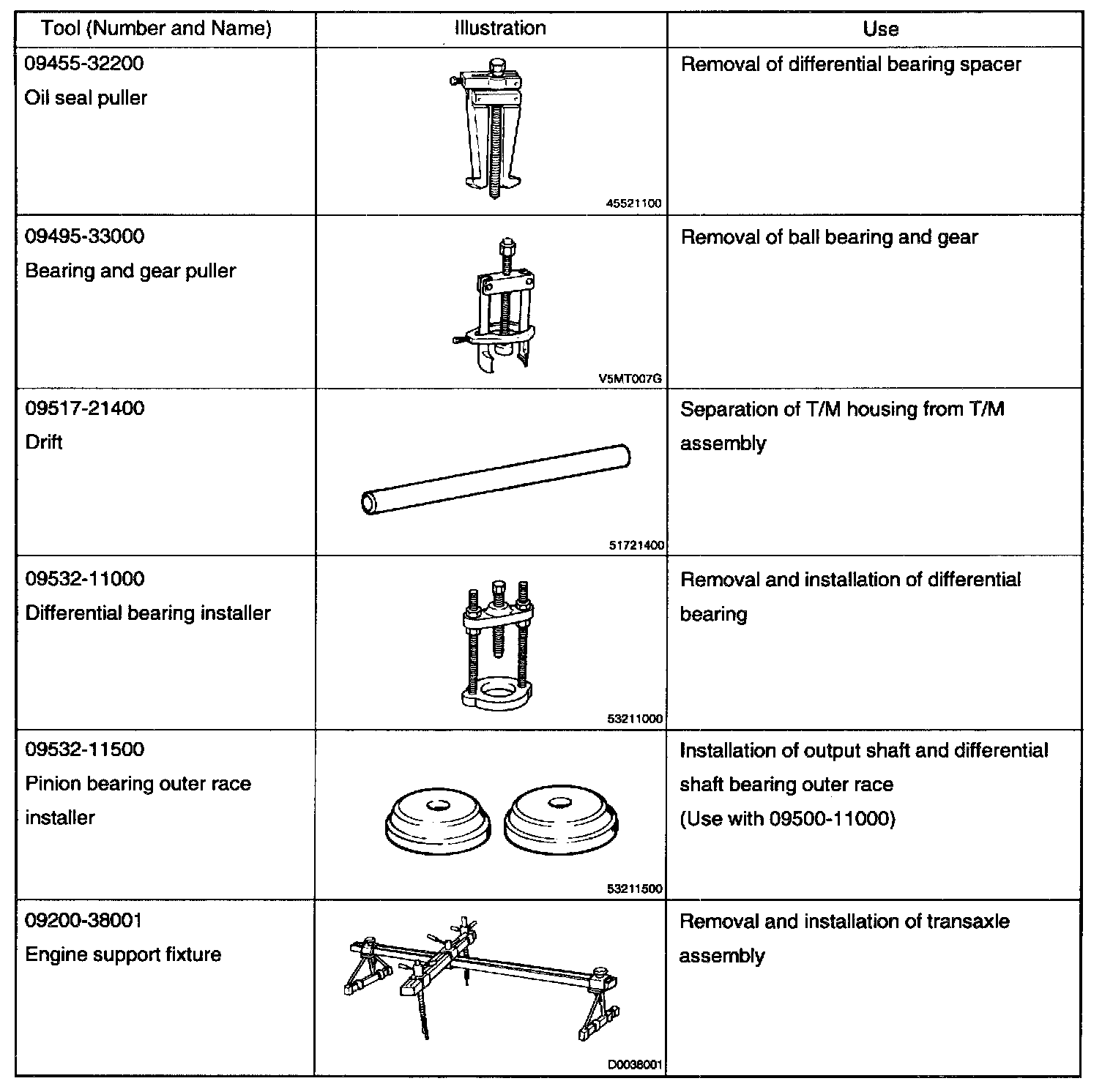 | Tool (Number and Name) | Illustration | Use |
|---|---|---|
| 09455-32200 Oil seal puller | 45521100 | Removal of differential bearing spacer |
| 09495-33000 Bearing and gear puller | V5MT007G | Removal of ball bearing and gear |
| 09517-21400 Drift | 51721400 | Separation of T/M housing from T/M assembly |
| 09532-11000 Differential bearing installer | 53211000 | Removal and installation of differential bearing |
| 09532-11500 Pinion bearing outer race installer | 53211500 | Installation of output shaft and differential shaft bearing outer race (Use with 09500-11000) |
| 09200-38001 Engine support fixture | D0038001 | Removal and installation of transaxle assembly |