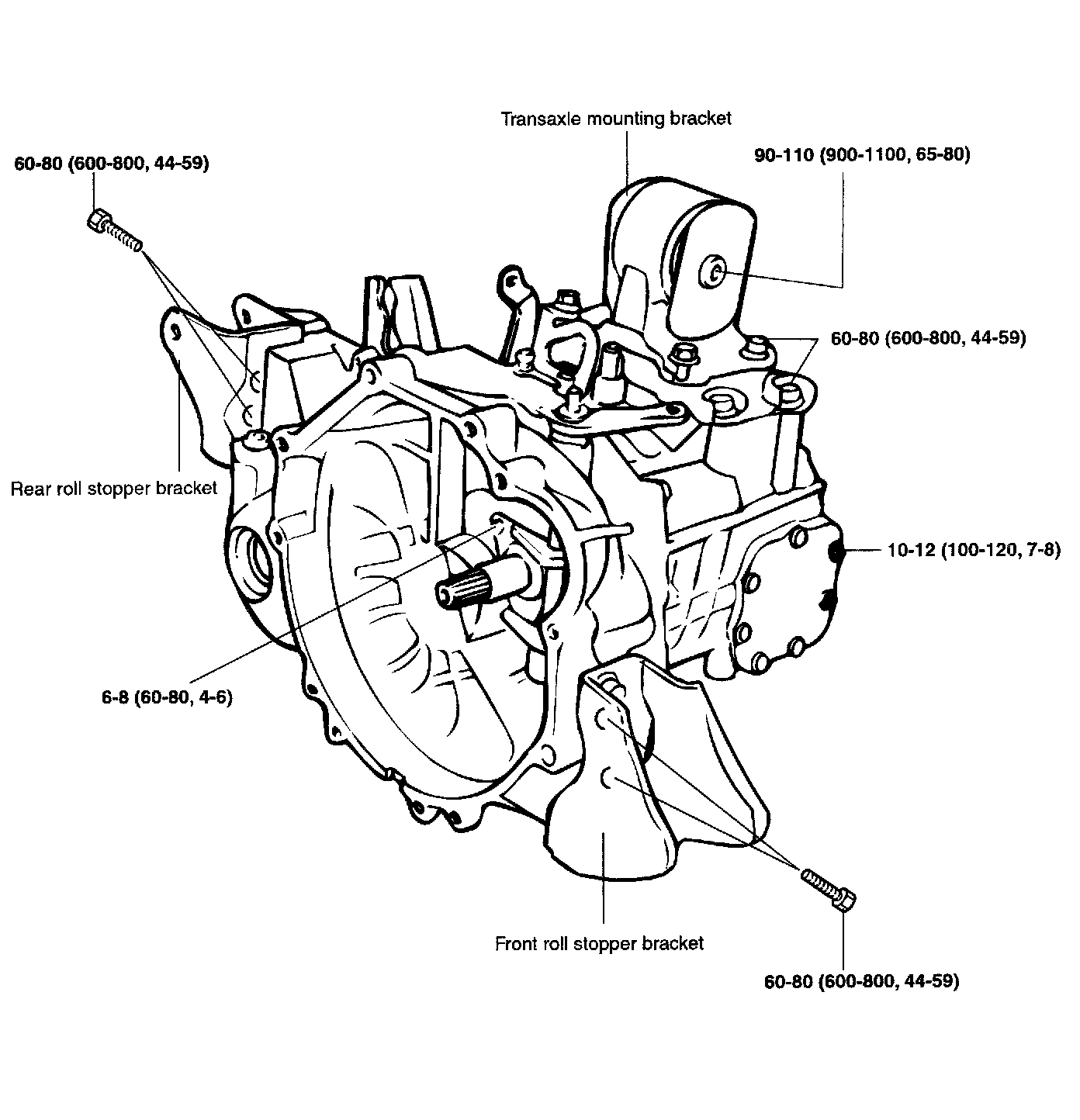 Transaxle mounting bracket

60-80 (600-800, 44-59)

90-110 (900-1100, 65-80)

60-80 (600-800, 44-59)

Rear roll stopper bracket

10-12 (100-120, 7-8)

6-8 (60-80, 4-6)

Front roll stopper bracket

60-80 (600-800, 44-59)