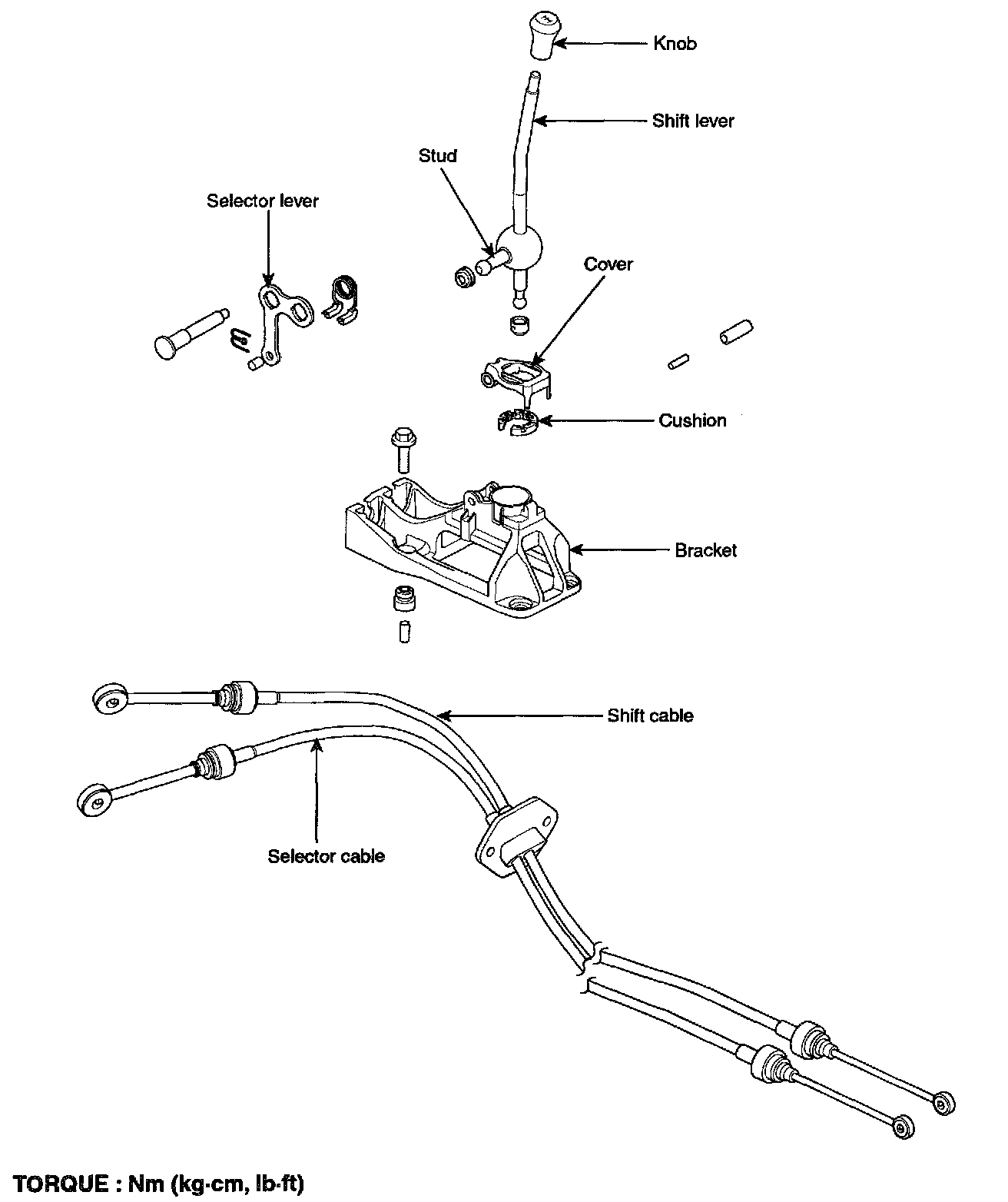 Knob

Shift lever

Stud

Selector lever

Cover

Cushion

Bracket

Shift cable

Selector cable

TORQUE : Nm (kg·cm, lb·ft)