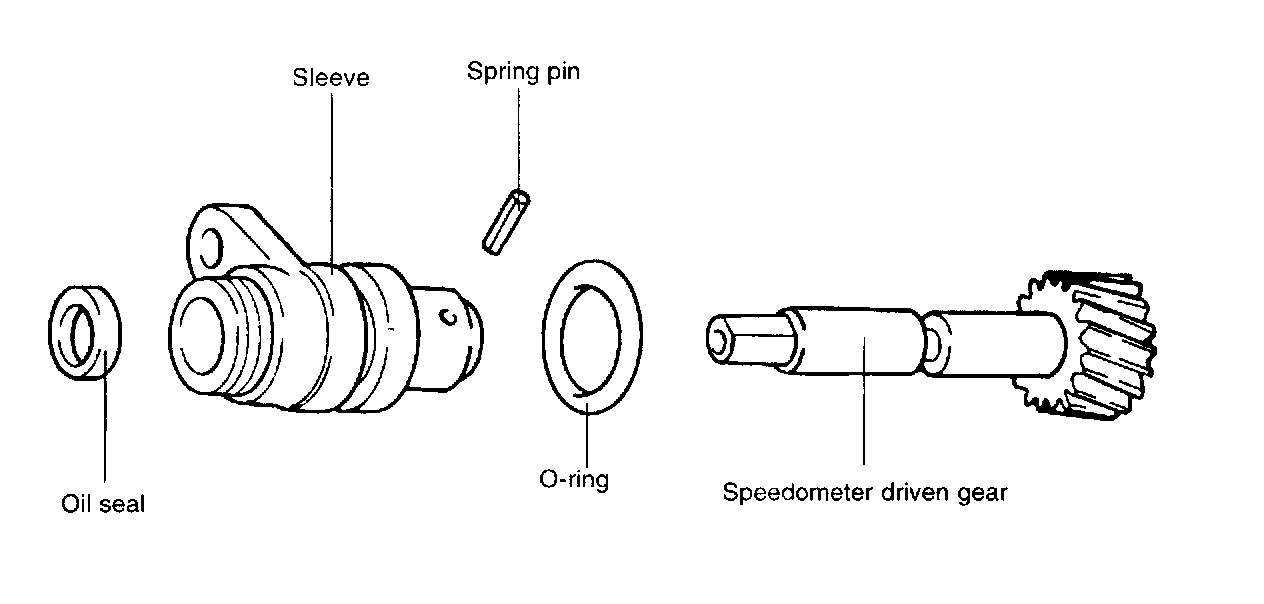 Sleeve
Spring pin
Oil seal
O-ring
Speedometer driven gear