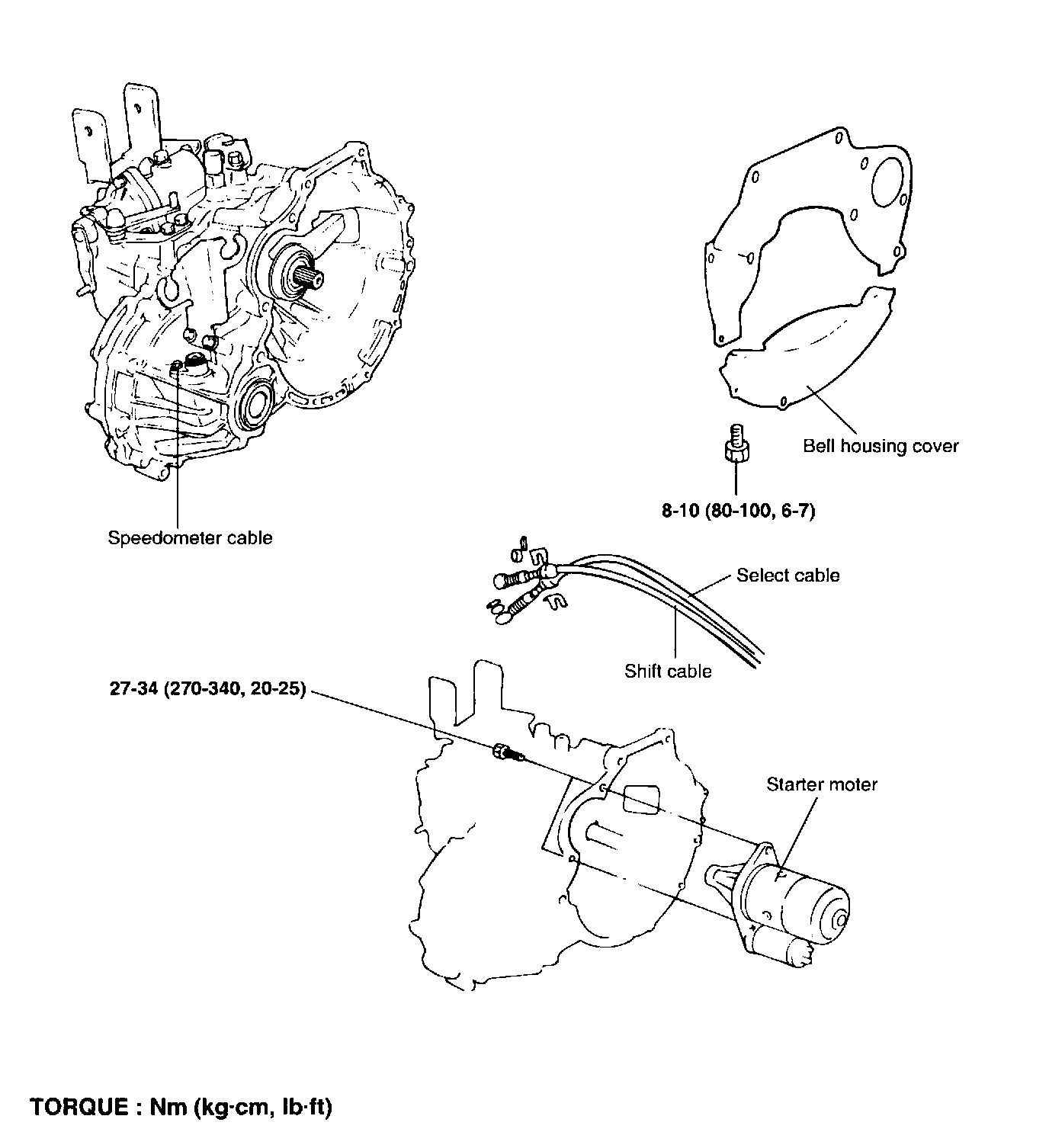 Bell housing cover

8-10 (80-100, 6-7)

Speedometer cable

Select cable

Shift cable

27-34 (270-340, 20-25)

Starter moter

TORQUE : Nm (kg·cm, lb·ft)