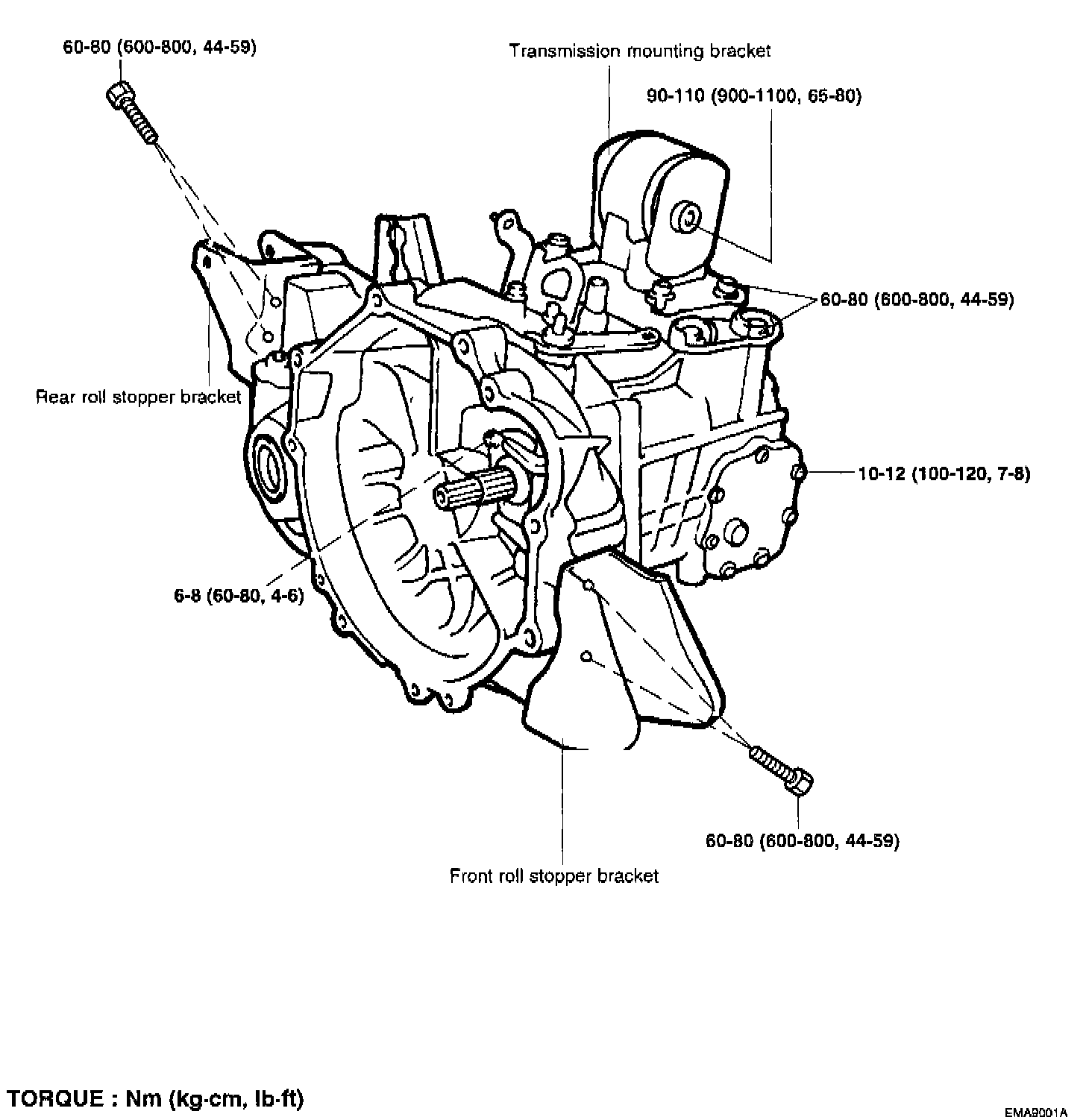 60-80 (600-800, 44-59)

Transmission mounting bracket

90-110 (900-1100, 65-80)

60-80 (600-800, 44-59)

Rear roll stopper bracket

10-12 (100-120, 7-8)

6-8 (60-80, 4-6)

60-80 (600-800, 44-59)

Front roll stopper bracket

TORQUE : Nm (kg-cm, lb-ft)

EMA9001A