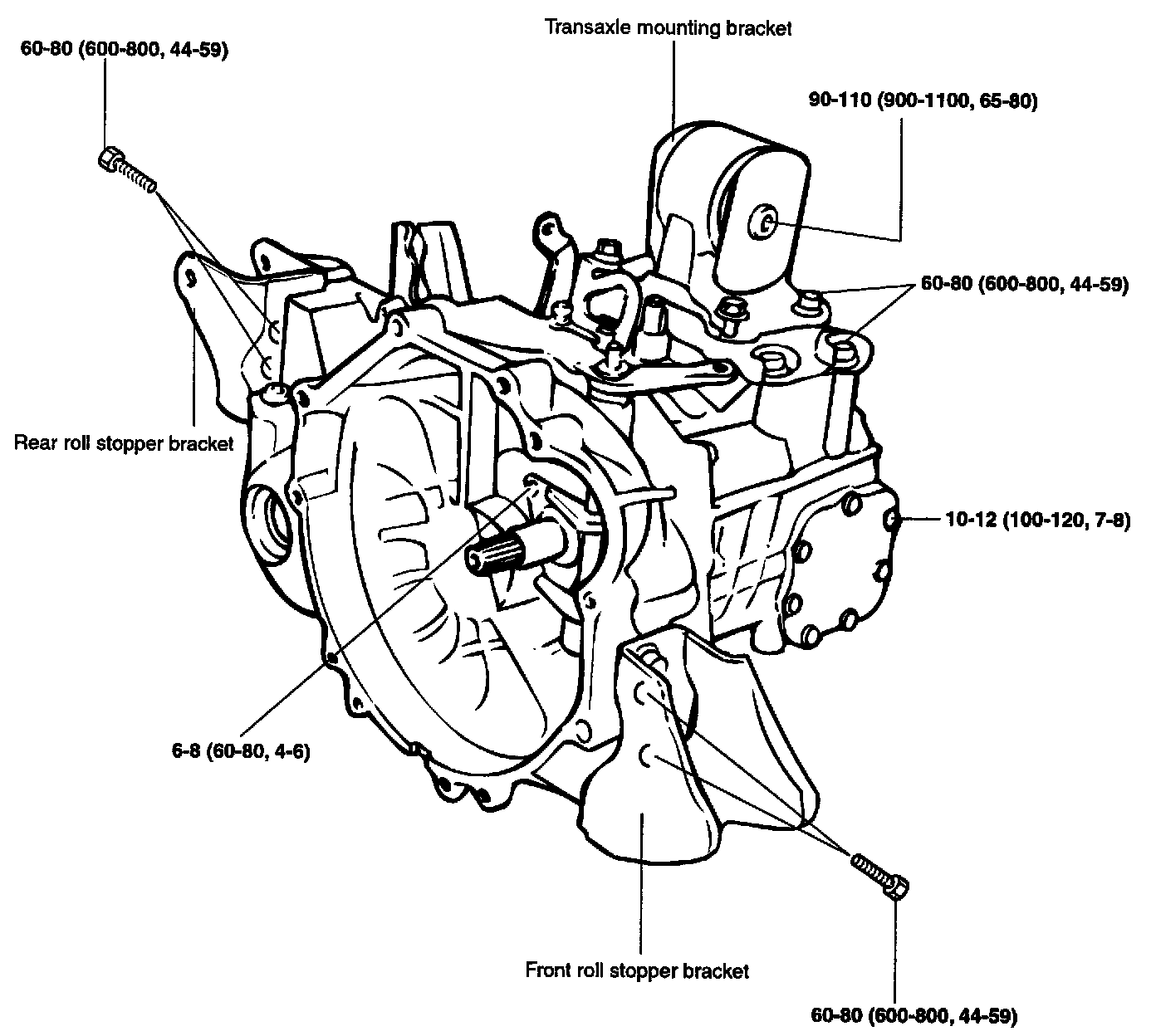 60-80 (600-800, 44-59)

Transaxle mounting bracket

90-110 (900-1100, 65-80)

60-80 (600-800, 44-59)

Rear roll stopper bracket

10-12 (100-120, 7-8)

6-8 (60-80, 4-6)

Front roll stopper bracket

60-80 (600-800, 44-59)