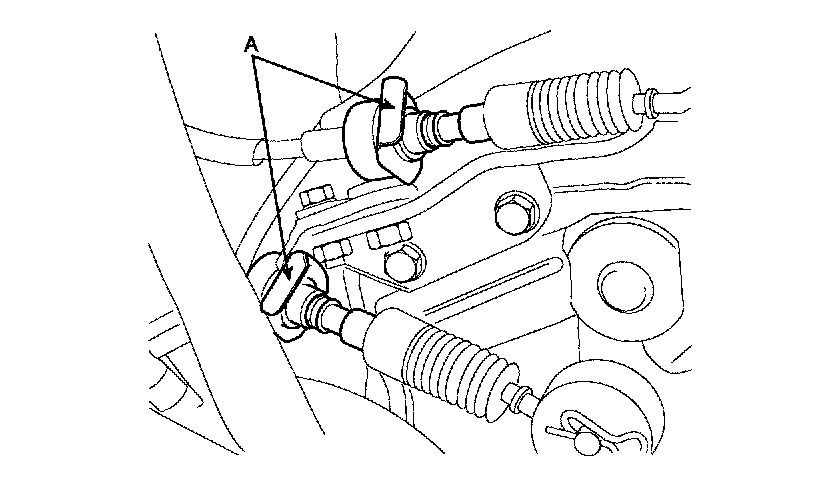 A