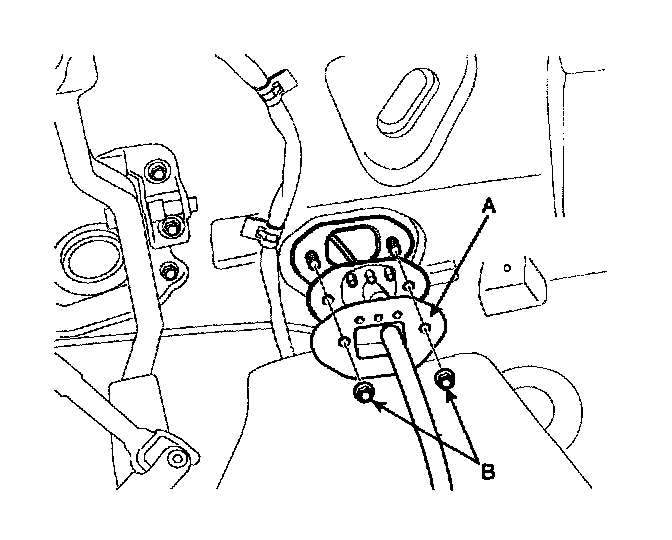 A

B