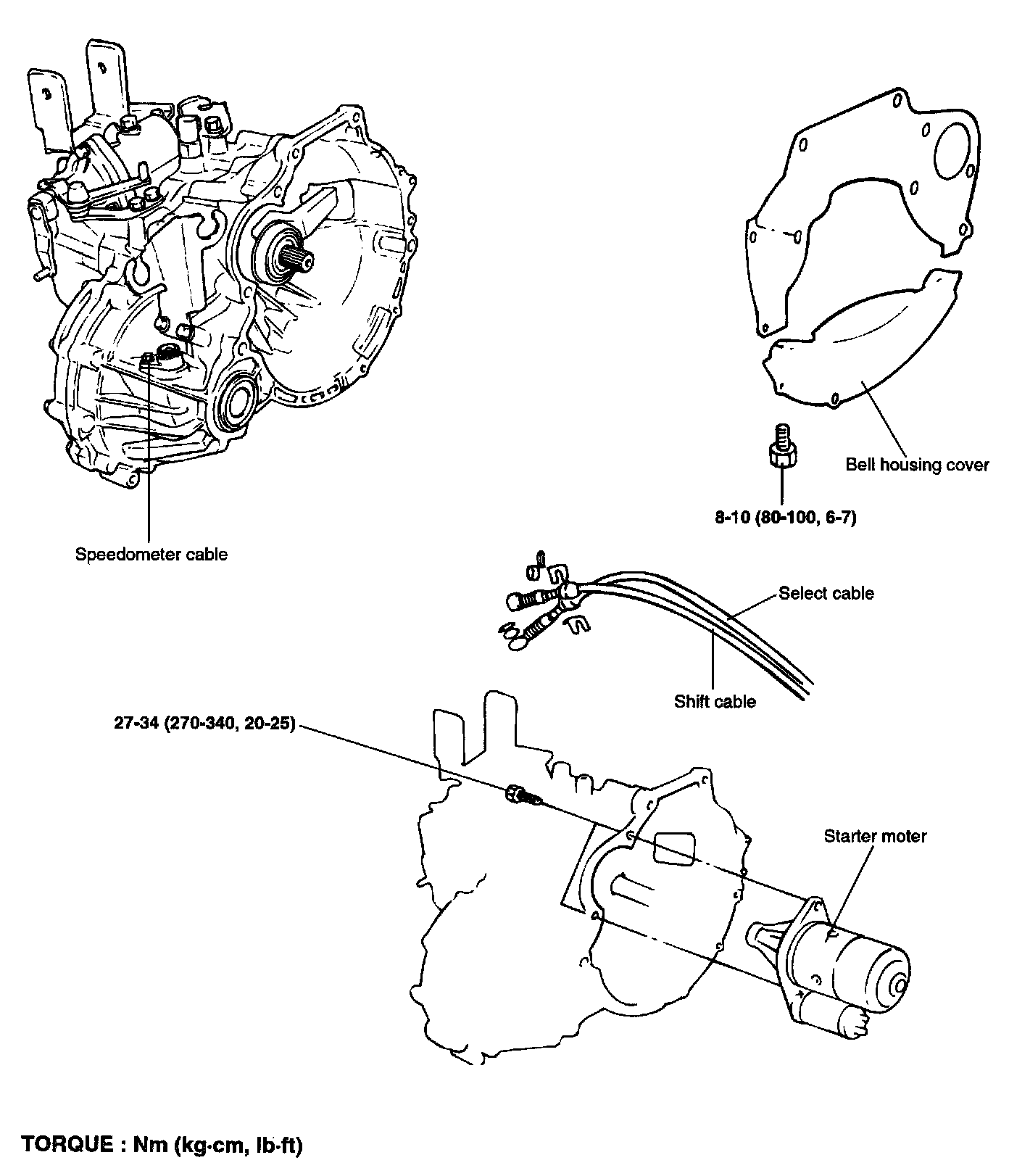 Bell housing cover

8-10 (80-100, 6-7)

Speedometer cable

Select cable

Shift cable

27-34 (270-340, 20-25)

Starter moter

TORQUE : Nm (kg·cm, lb·ft)