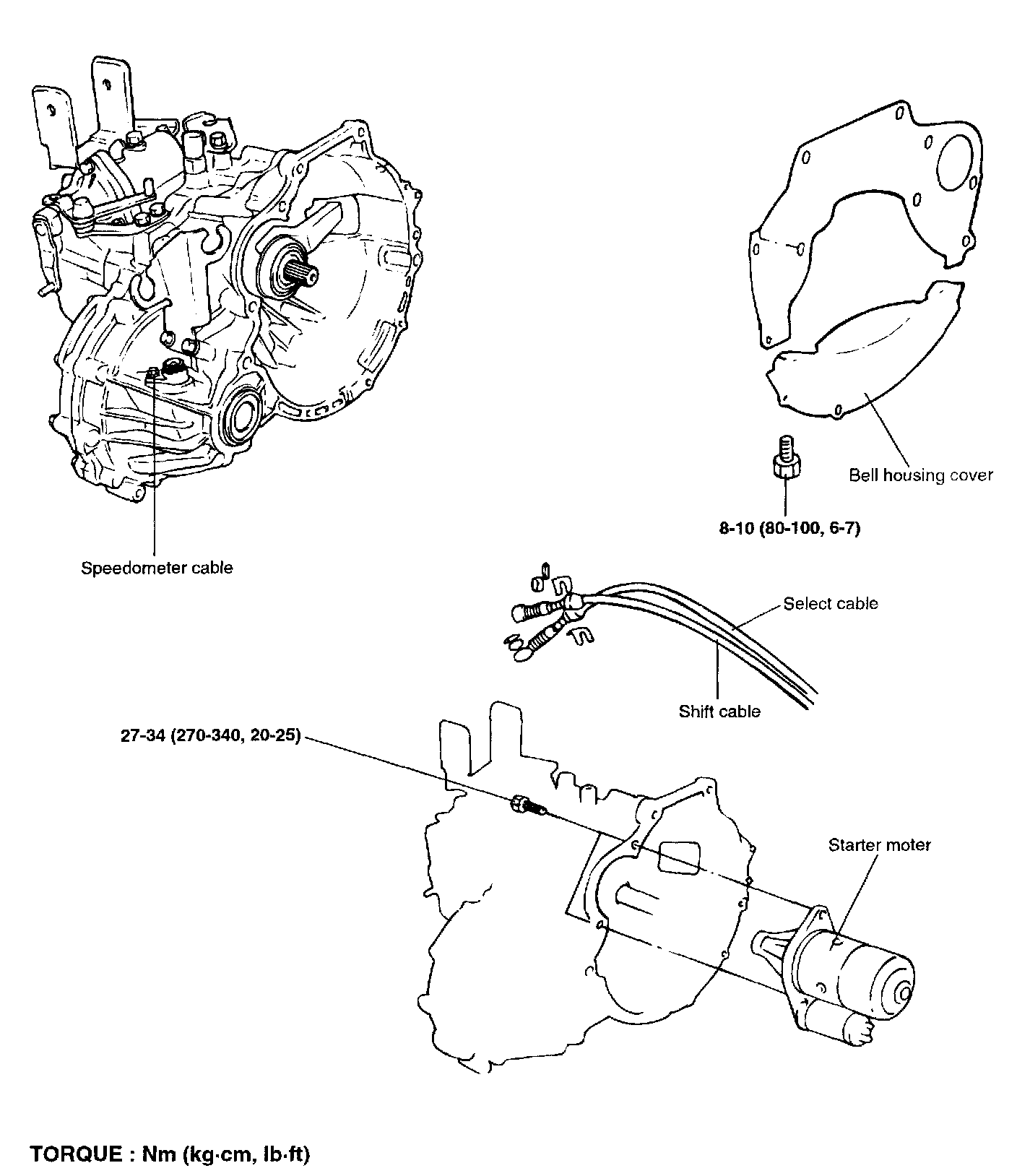 Bell housing cover

8-10 (80-100, 6-7)

Speedometer cable

Select cable

Shift cable

27-34 (270-340, 20-25)

Starter moter

TORQUE : Nm (kg·cm, lb·ft)